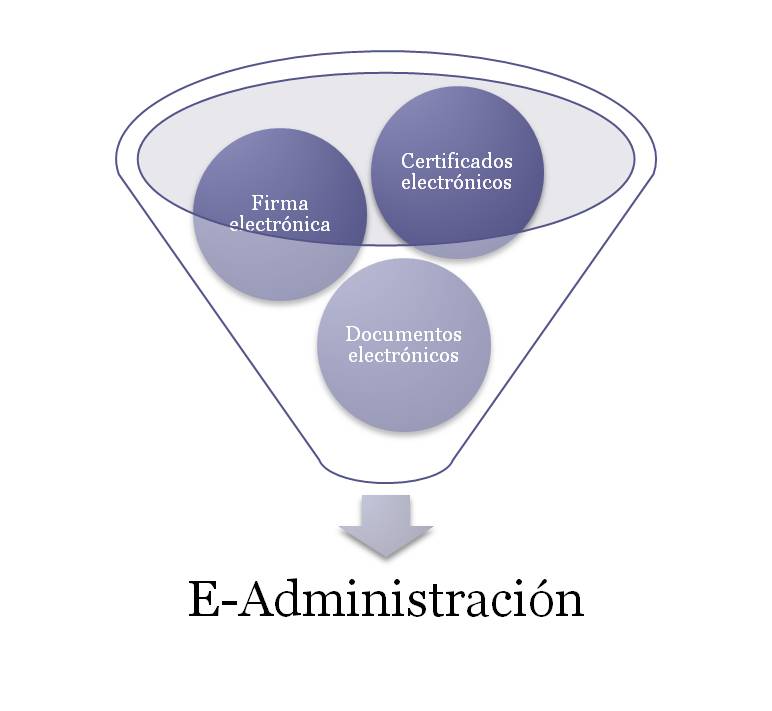 Firma electrónica

Certificados electrónicos

Documentos electrónicos

E-Administración