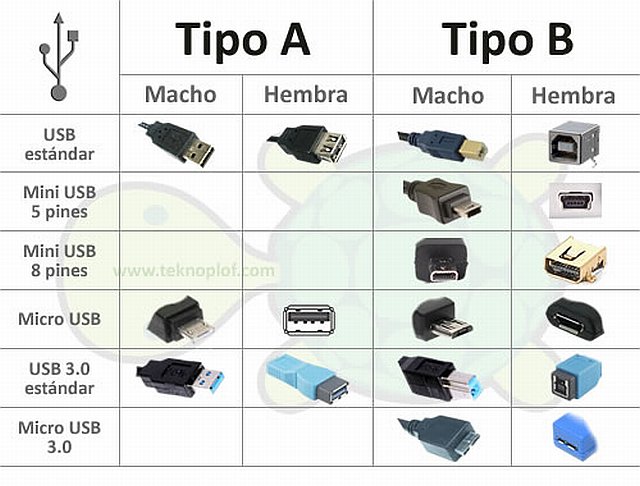 | | Tipo A | | Tipo B | |
|---|---|---|---|---|
| | Macho | Hembra | Macho | Hembra |
| USB estándar | | | | |
| Mini USB 5 pines | | | | |
| Mini USB 8 pines | | | | |
| Micro USB | | | | |
| USB 3.0 estándar | | | | |
| Micro USB 3.0 | | | | |

www.teknoplof.com