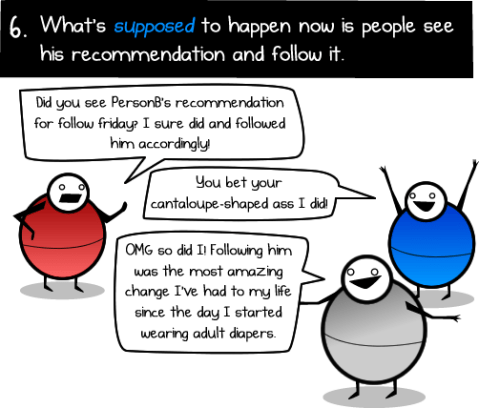 6. What's supposed to happen now is people see his recommendation and follow it.

Did you see PersonB's recommendation for follow friday? I sure did and followed him accordingly!

You bet your cantaloupe-shaped ass I did!

OMG so did I! Following him was the most amazing change I've had to my life since the day I started wearing adult diapers.