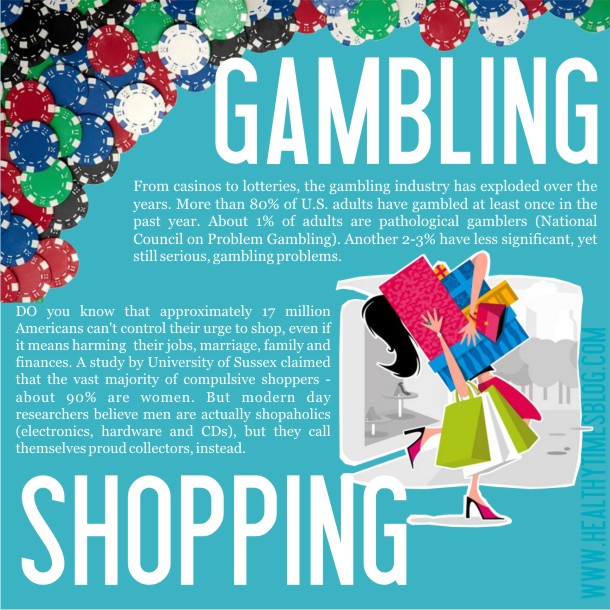 GAMBLING

From casinos to lotteries, the gambling industry has exploded over the years. More than 80% of U.S. adults have gambled at least once in the past year. About 1% of adults are pathological gamblers (National Council on Problem Gambling). Another 2-3% have less significant, yet still serious, gambling problems.

DO you know that approximately 17 million Americans can't control their urge to shop, even if it means harming their jobs, marriage, family and finances. A study by University of Sussex claimed that the vast majority of compulsive shoppers - about 90% are women. But modern day researchers believe men are actually shopaholics (electronics, hardware and CDs), but they call themselves proud collectors, instead.

SHOPPING

WWW.HEALTHYTIMESBLOG.COM