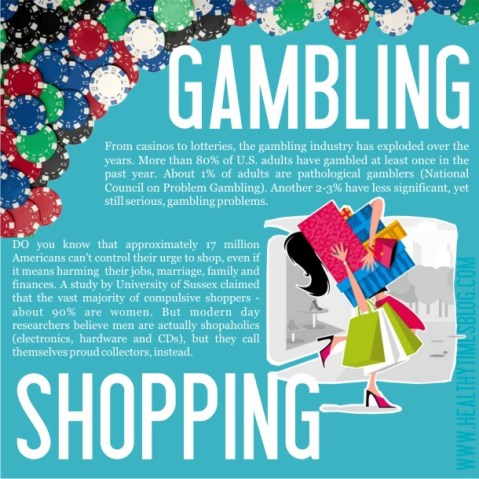 GAMBLING

From casinos to lotteries, the gambling industry has exploded over the years. More than 80% of U.S. adults have gambled at least once in the past year. About 1% of adults are pathological gamblers (National Council on Problem Gambling). Another 2-3% have less significant, yet still serious, gambling problems.

DO you know that approximately 17 million Americans can't control their urge to shop, even if it means harming their jobs, marriage, family and finances. A study by University of Sussex claimed that the vast majority of compulsive shoppers - about 90% are women. But modern day researchers believe men are actually shopaholics (electronics, hardware and CDs), but they call themselves proud collectors, instead.

SHOPPING

WWW.HEALTHYTIMESBLOG.COM