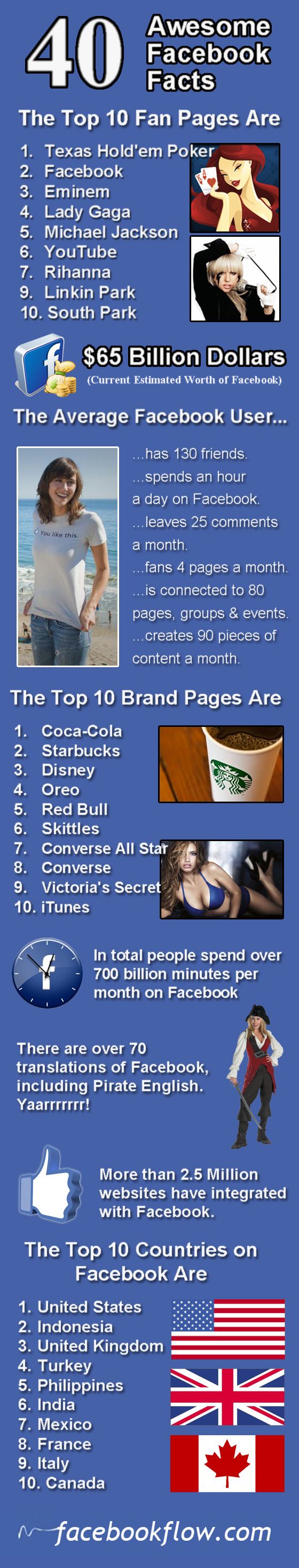 40 Awesome Facebook Facts

The Top 10 Fan Pages Are

1. Texas Hold'em Poker
2. Facebook
3. Eminem
4. Lady Gaga
5. Michael Jackson
6. YouTube
7. Rihanna
9. Linkin Park
10. South Park

$65 Billion Dollars
(Current Estimated Worth of Facebook)

The Average Facebook User...

You like this.

...has 130 friends.
...spends an hour a day on Facebook.
...leaves 25 comments a month.
...fans 4 pages a month.
...is connected to 80 pages, groups & events.
...creates 90 pieces of content a month.

The Top 10 Brand Pages Are

1. Coca-Cola
2. Starbucks
3. Disney
4. Oreo
5. Red Bull
6. Skittles
7. Converse All Star
8. Converse
9. Victoria's Secret
10. iTunes

In total people spend over 700 billion minutes per month on Facebook

There are over 70 translations of Facebook, including Pirate English. Yaarrrrrrr!

More than 2.5 Million websites have integrated with Facebook.

The Top 10 Countries on Facebook Are

1. United States
2. Indonesia
3. United Kingdom
4. Turkey
5. Philippines
6. India
7. Mexico
8. France
9. Italy
10. Canada

facebookflow.com