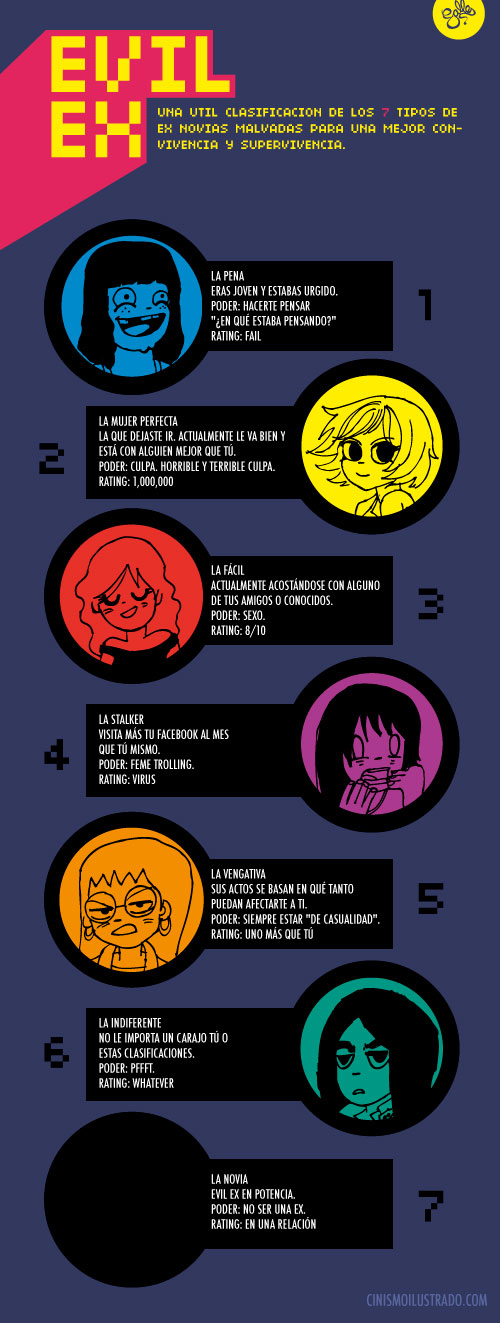 EVIL EX

UNA UTIL CLASIFICACION DE LOS 7 TIPOS DE EX NOVIAS MALVADAS PARA UNA MEJOR CONVIVENCIA Y SUPERVIVENCIA.

LA PENA
ERAS JOVEN Y ESTABAS URGIDO.
PODER: HACERTE PENSAR
"¿EN QUÉ ESTABA PENSANDO?"
RATING: FAIL

1

2

LA MUJER PERFECTA
LA QUE DEJASTE IR. ACTUALMENTE LE VA BIEN Y ESTÁ CON ALGUIEN MEJOR QUE TÚ.
PODER: CULPA. HORRIBLE Y TERRIBLE CULPA.
RATING: 1,000,000

LA FÁCIL
ACTUALMENTE ACOSTÁNDOSE CON ALGUNO DE TUS AMIGOS O CONOCIDOS.
PODER: SEXO.
RATING: 8/10

3

4

LA STALKER
VISITA MÁS TU FACEBOOK AL MES QUE TÚ MISMO.
PODER: FEME TROLLING.
RATING: VIRUS

LA VENGATIVA
SUS ACTOS SE BASAN EN QUÉ TANTO PUEDAN AFECTARTE A TI.
PODER: SIEMPRE ESTAR "DE CASUALIDAD".
RATING: UNO MÁS QUE TÚ

5

6

LA INDIFERENTE
NO LE IMPORTA UN CARAJO TÚ O ESTAS CLASIFICACIONES.
PODER: PFFFT.
RATING: WHATEVER

LA NOVIA
EVIL EX EN POTENCIA.
PODER: NO SER UNA EX.
RATING: EN UNA RELACIÓN

7

CINISMOILUSTRADO.COM