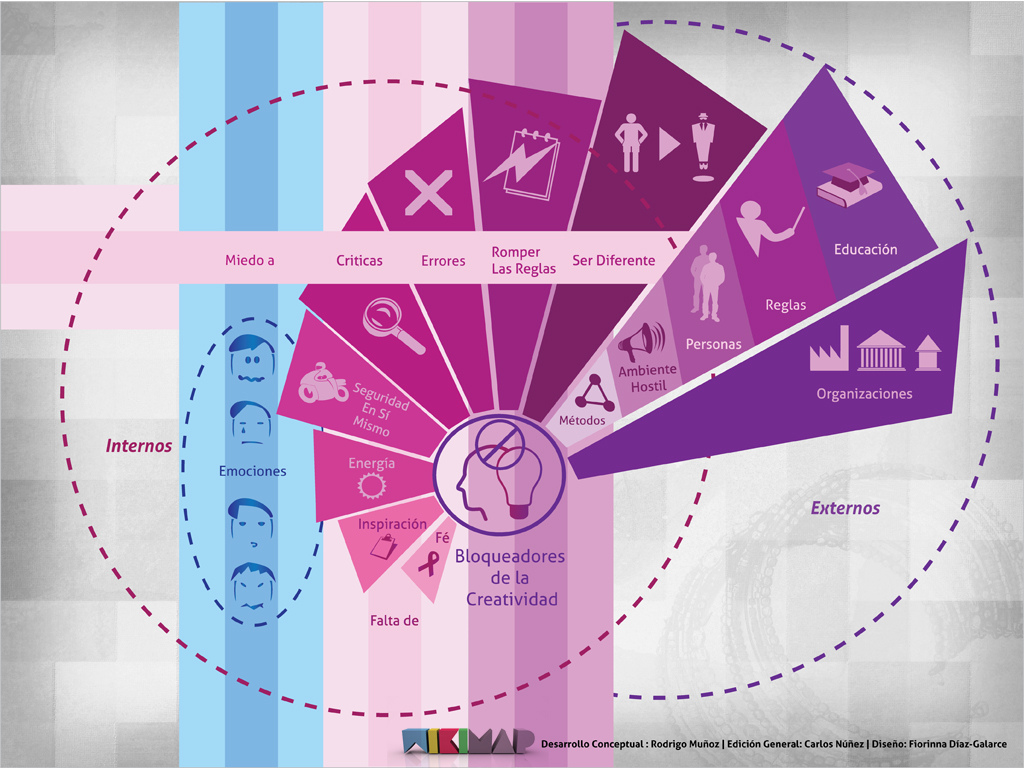 Miedo a

Criticas

Errores

Romper Las Reglas

Ser Diferente

Educación

Reglas

Personas

Ambiente Hostil

Métodos

Organizaciones

Seguridad En Sí Mismo

Energía

Inspiración

Fé

Falta de

Emociones

Internos

Externos

Bloqueadores de la Creatividad

WIKIMAP

Desarrollo Conceptual : Rodrigo Muñoz | Edición General: Carlos Núñez | Diseño: Fiorinna Díaz-Galarce