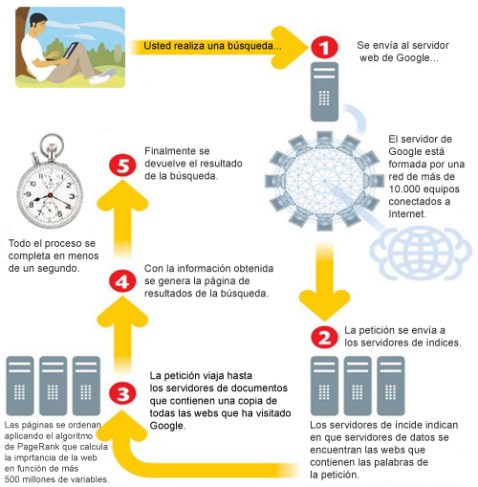 Usted realiza una búsqueda...

1

Se envía al servidor web de Google...

El servidor de Google está formada por una red de más de 10.000 equipos conectados a Internet.

2

La petición se envía a los servidores de índices.

Los servidores de íncide indican en que servidores de datos se encuentran las webs que contienen las palabras de la petición.

3

La petición viaja hasta los servidores de documentos que contienen una copia de todas las webs que ha visitado Google.

Las páginas se ordenan aplicando el algoritmo de PageRank que calcula la imprtancia de la web en función de más 500 millones de variables.

4

Con la información obtenida se genera la página de resultados de la búsqueda.

5

Finalmente se devuelve el resultado de la búsqueda.

Todo el proceso se completa en menos de un segundo.