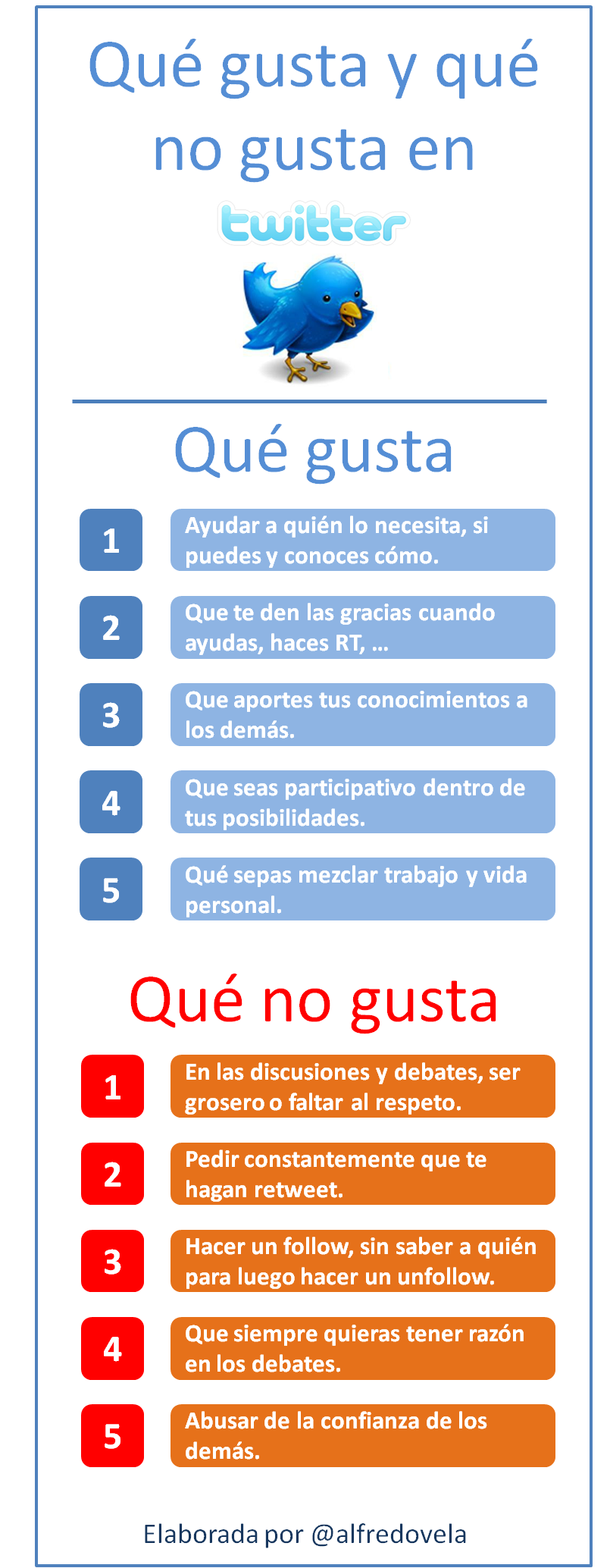 Qué gusta y qué no gusta en twitter

Qué gusta

1 Ayudar a quién lo necesita, si puedes y conoces cómo.

2 Que te den las gracias cuando ayudas, haces RT, …

3 Que aportes tus conocimientos a los demás.

4 Que seas participativo dentro de tus posibilidades.

5 Qué sepas mezclar trabajo y vida personal.

Qué no gusta

1 En las discusiones y debates, ser grosero o faltar al respeto.

2 Pedir constantemente que te hagan retweet.

3 Hacer un follow, sin saber a quién para luego hacer un unfollow.

4 Que siempre quieras tener razón en los debates.

5 Abusar de la confianza de los demás.

Elaborada por @alfredovela