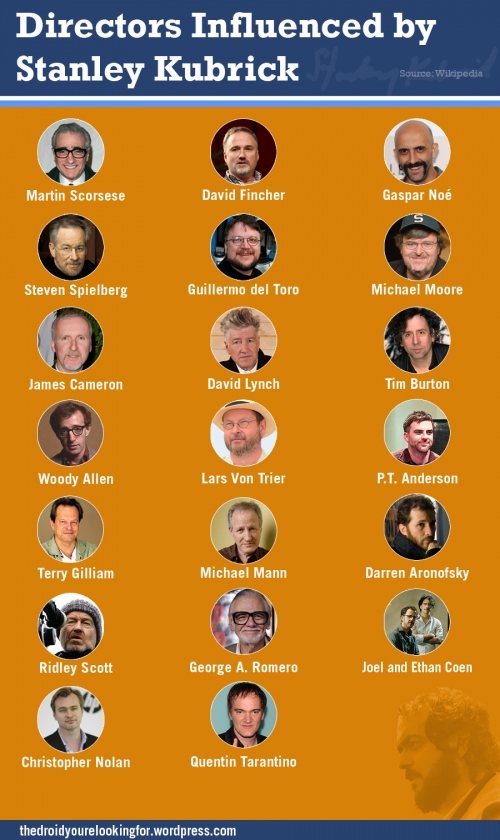 Directors Influenced by Stanley Kubrick

Source: Wikipedia

Martin Scorsese

David Fincher

Gaspar Noé

Steven Spielberg

Guillermo del Toro

Michael Moore

James Cameron

David Lynch

Tim Burton

Woody Allen

Lars Von Trier

P.T. Anderson

Terry Gilliam

Michael Mann

Darren Aronofsky

Ridley Scott

George A. Romero

Joel and Ethan Coen

Christopher Nolan

Quentin Tarantino

thedroidyourelookingfor.wordpress.com