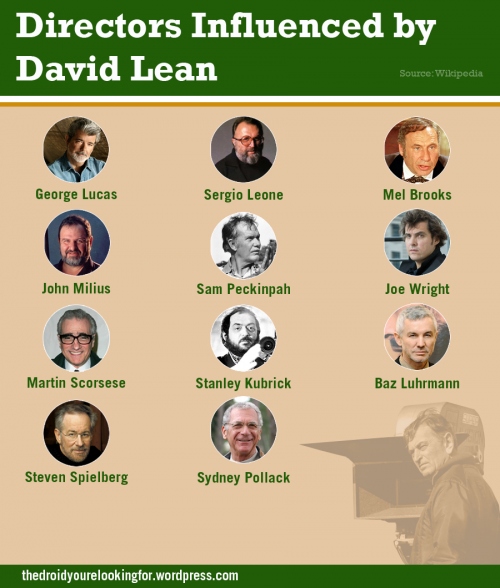 Directors Influenced by David Lean

Source: Wikipedia

George Lucas

Sergio Leone

Mel Brooks

John Milius

Sam Peckinpah

Joe Wright

Martin Scorsese

Stanley Kubrick

Baz Luhrmann

Steven Spielberg

Sydney Pollack

thedroidyourelookingfor.wordpress.com