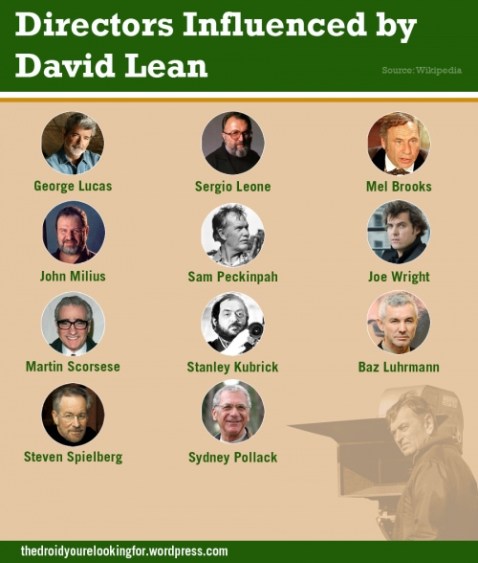 Directors Influenced by David Lean

Source: Wikipedia

George Lucas

Sergio Leone

Mel Brooks

John Milius

Sam Peckinpah

Joe Wright

Martin Scorsese

Stanley Kubrick

Baz Luhrmann

Steven Spielberg

Sydney Pollack

thedroidyourelookingfor.wordpress.com