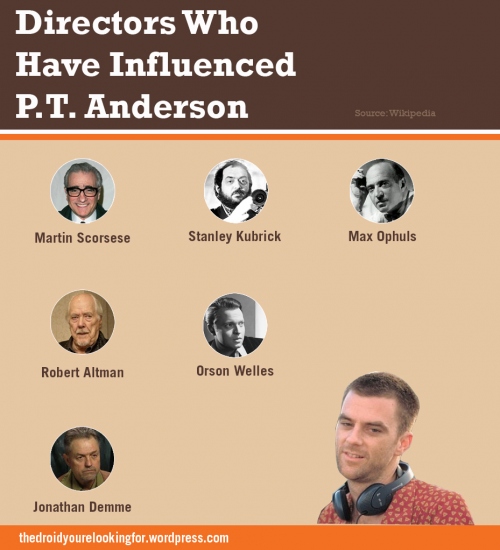 Directors Who Have Influenced P.T. Anderson

Source: Wikipedia

Martin Scorsese

Stanley Kubrick

Max Ophuls

Robert Altman

Orson Welles

Jonathan Demme

thedroidyourelookingfor.wordpress.com