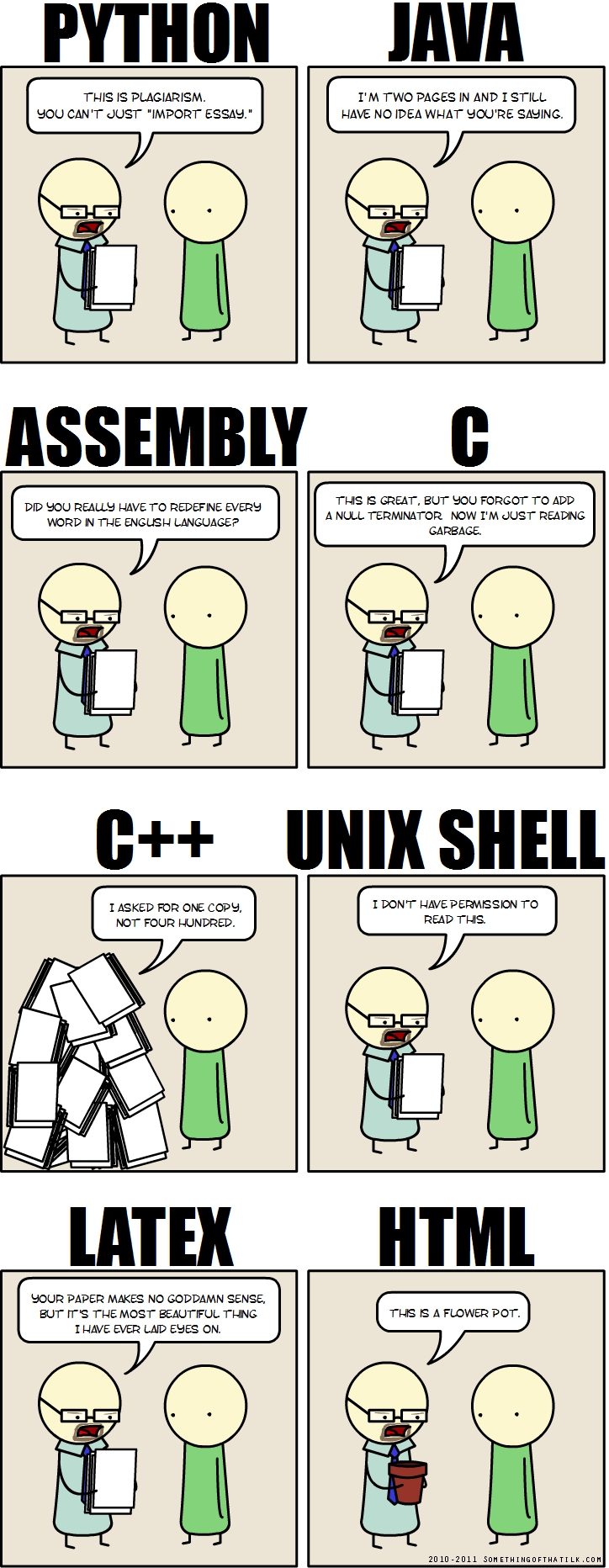 PYTHON

THIS IS PLAGIARISM. YOU CAN'T JUST "IMPORT ESSAY."

JAVA

I'M TWO PAGES IN AND I STILL HAVE NO IDEA WHAT YOU'RE SAYING.

ASSEMBLY

DID YOU REALLY HAVE TO REDEFINE EVERY WORD IN THE ENGLISH LANGUAGE?

C

THIS IS GREAT, BUT YOU FORGOT TO ADD A NULL TERMINATOR. NOW I'M JUST READING GARBAGE.

C++

I ASKED FOR ONE COPY, NOT FOUR HUNDRED.

UNIX SHELL

I DON'T HAVE PERMISSION TO READ THIS.

LATEX

YOUR PAPER MAKES NO GODDAMN SENSE, BUT IT'S THE MOST BEAUTIFUL THING I HAVE EVER LAID EYES ON.

HTML

THIS IS A FLOWER POT.

2010-2011 SOMETHINGOFTHATILK.COM