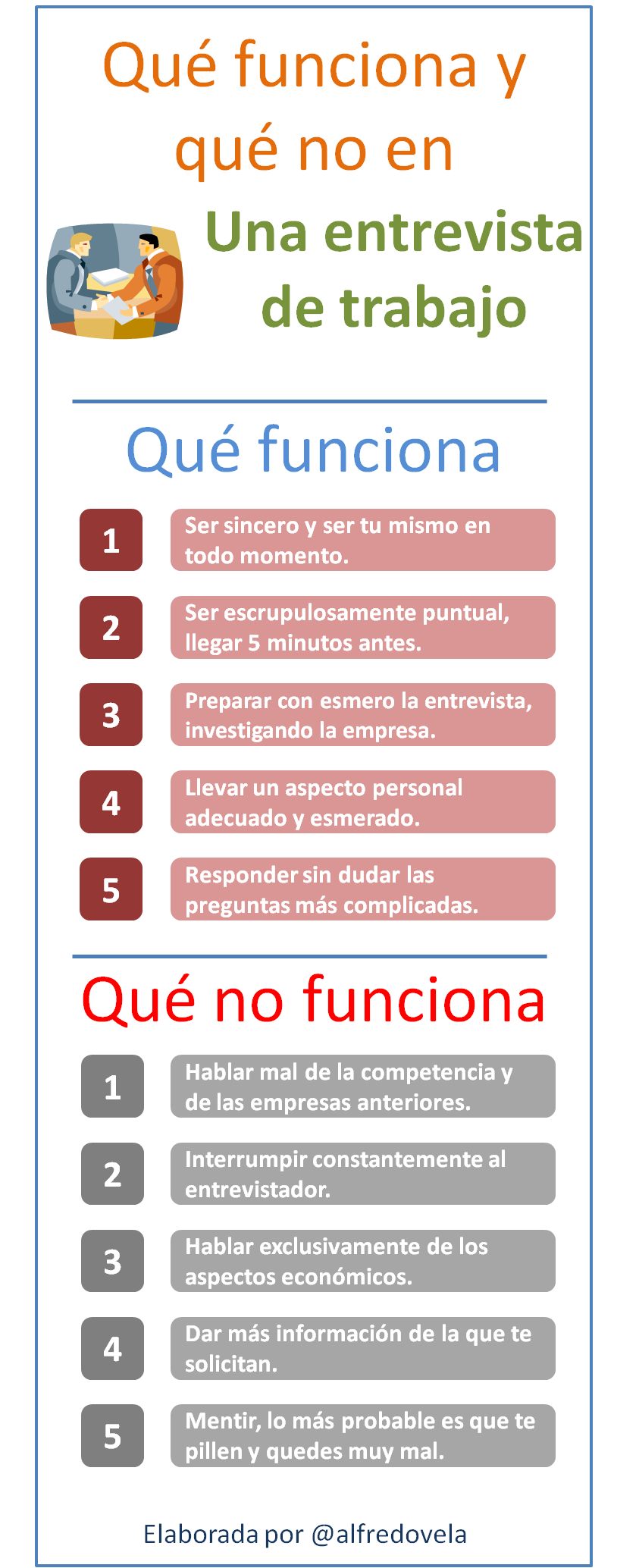 Qué funciona y qué no en

Una entrevista de trabajo

Qué funciona

1 Ser sincero y ser tu mismo en todo momento.

2 Ser escrupulosamente puntual, llegar 5 minutos antes.

3 Preparar con esmero la entrevista, investigando la empresa.

4 Llevar un aspecto personal adecuado y esmerado.

5 Responder sin dudar las preguntas más complicadas.

Qué no funciona

1 Hablar mal de la competencia y de las empresas anteriores.

2 Interrumpir constantemente al entrevistador.

3 Hablar exclusivamente de los aspectos económicos.

4 Dar más información de la que te solicitan.

5 Mentir, lo más probable es que te pillen y quedes muy mal.

Elaborada por @alfredovela