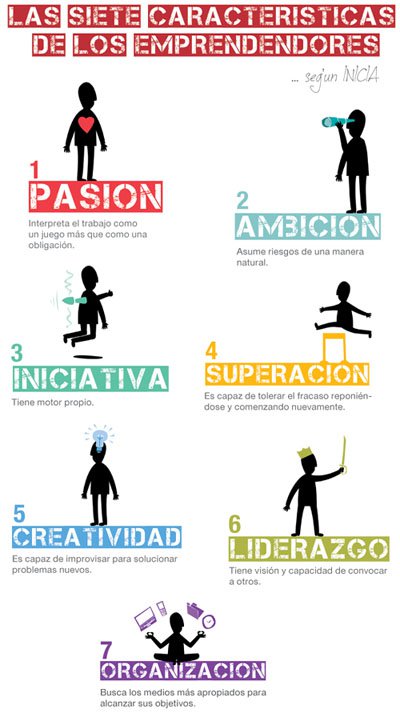 LAS SIETE CARACTERISTICAS DE LOS EMPRENDENDORES

... segun INICIA

1
PASION
Interpreta el trabajo como un juego más que como una obligación.

2
AMBICION
Asume riesgos de una manera natural.

3
INICIATIVA
Tiene motor propio.

4
SUPERACION
Es capaz de tolerar el fracaso reponiéndose y comenzando nuevamente.

5
CREATIVIDAD
Es capaz de improvisar para solucionar problemas nuevos.

6
LIDERAZGO
Tiene visión y capacidad de convocar a otros.

7
ORGANIZACION
Busca los medios más apropiados para alcanzar sus objetivos.