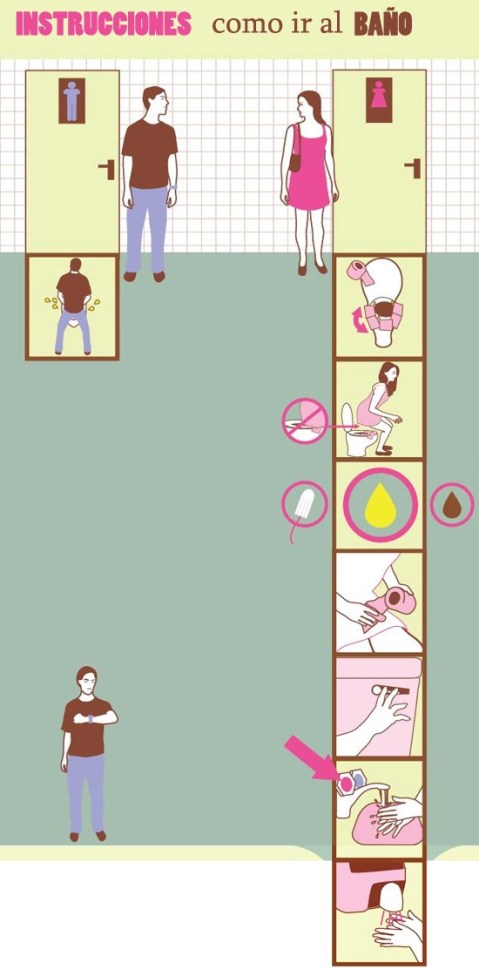 INSTRUCCIONES como ir al BAÑO