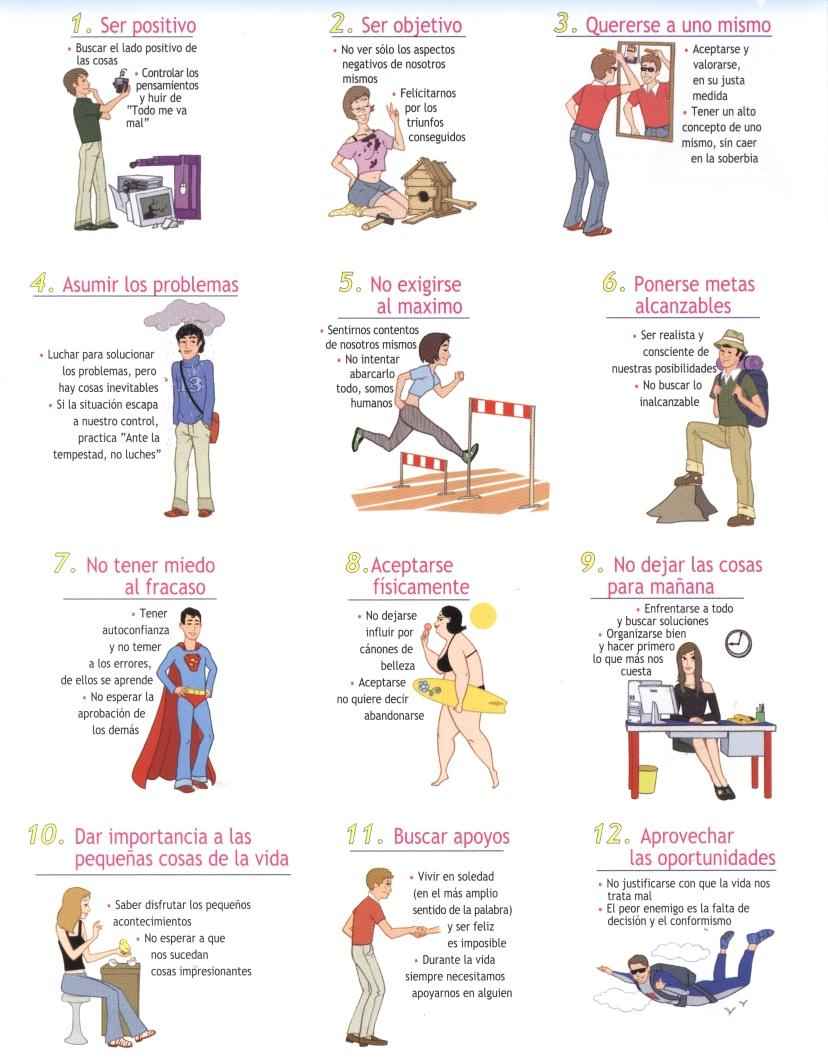 1. Ser positivo

• Buscar el lado positivo de las cosas

• Controlar los pensamientos y huir de "Todo me va mal"

2. Ser objetivo

• No ver sólo los aspectos negativos de nosotros mismos

• Felicitarnos por los triunfos conseguidos

3. Quererse a uno mismo

• Aceptarse y valorarse, en su justa medida

• Tener un alto concepto de uno mismo, sin caer en la soberbia

4. Asumir los problemas

• Luchar para solucionar los problemas, pero hay cosas inevitables

• Si la situación escapa a nuestro control, practica "Ante la tempestad, no luches"

5. No exigirse al maximo

• Sentirnos contentos de nosotros mismos

• No intentar abarcarlo todo, somos humanos

6. Ponerse metas alcanzables

• Ser realista y consciente de nuestras posibilidades

• No buscar lo inalcanzable

7. No tener miedo al fracaso

• Tener autoconfianza y no temer a los errores, de ellos se aprende

• No esperar la aprobación de los demás

8. Aceptarse físicamente

• No dejarse influir por cánones de belleza

• Aceptarse no quiere decir abandonarse

9. No dejar las cosas para mañana

• Enfrentarse a todo y buscar soluciones

• Organizarse bien y hacer primero lo que más nos cuesta

10. Dar importancia a las pequeñas cosas de la vida

• Saber disfrutar los pequeños acontecimientos

• No esperar a que nos sucedan cosas impresionantes

11. Buscar apoyos

• Vivir en soledad (en el más amplio sentido de la palabra) y ser feliz es imposible

• Durante la vida siempre necesitamos apoyarnos en alguien

12. Aprovechar las oportunidades

• No justificarse con que la vida nos trata mal

• El peor enemigo es la falta de decisión y el conformismo