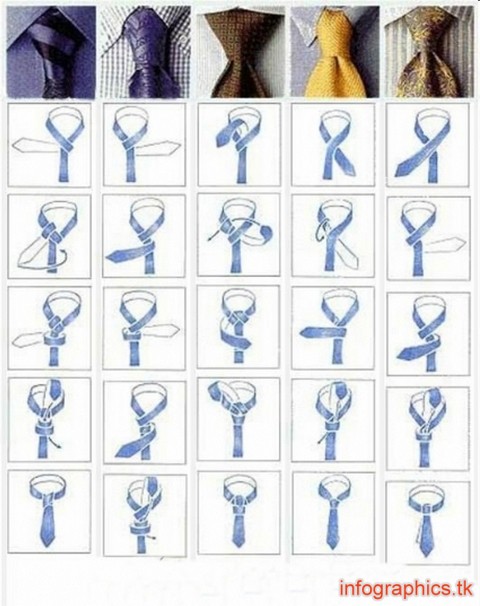 infographics.tk