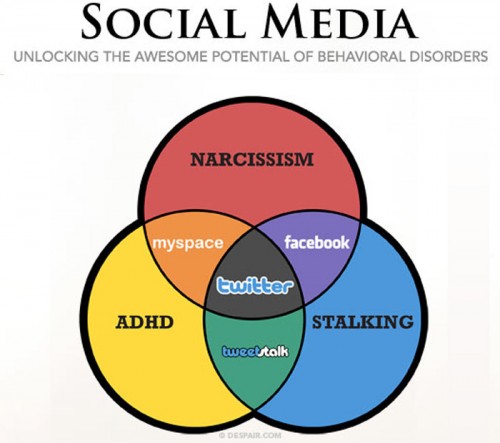 SOCIAL MEDIA

UNLOCKING THE AWESOME POTENTIAL OF BEHAVIORAL DISORDERS

NARCISSISM

myspace

facebook

twitter

ADHD

STALKING

tweetstalk

© DESPAIR.COM