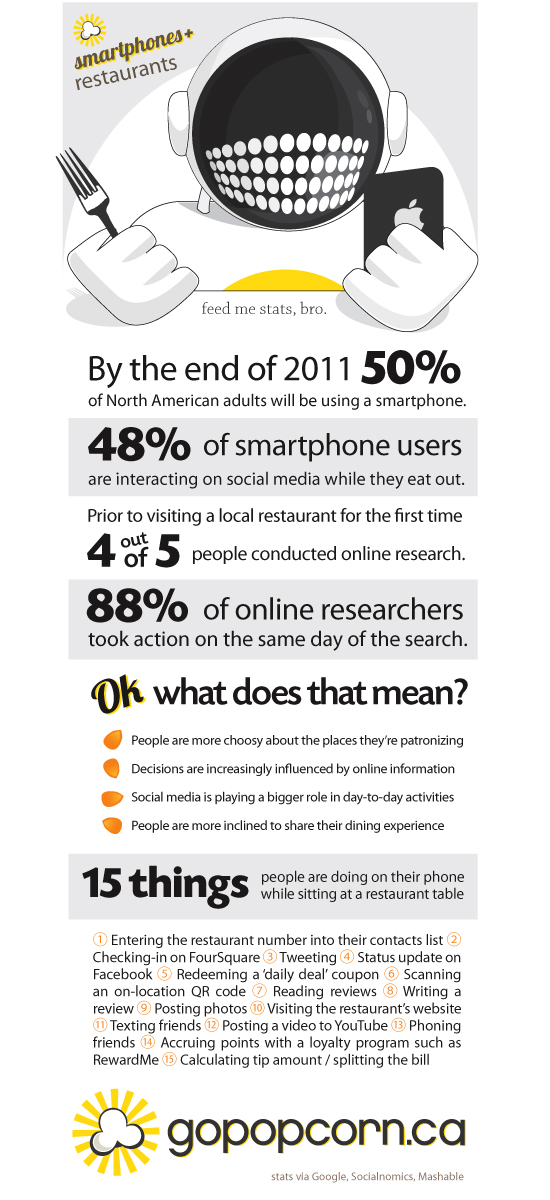 smartphones + restaurants

feed me stats, bro.

By the end of 2011 50% of North American adults will be using a smartphone.

48% of smartphone users are interacting on social media while they eat out.

Prior to visiting a local restaurant for the first time 4 out of 5 people conducted online research.

88% of online researchers took action on the same day of the search.

Ok what does that mean?

People are more choosy about the places they're patronizing

Decisions are increasingly influenced by online information

Social media is playing a bigger role in day-to-day activities

People are more inclined to share their dining experience

15 things people are doing on their phone while sitting at a restaurant table

① Entering the restaurant number into their contacts list ② Checking-in on FourSquare ③ Tweeting ④ Status update on Facebook ⑤ Redeeming a 'daily deal' coupon ⑥ Scanning an on-location QR code ⑦ Reading reviews ⑧ Writing a review ⑨ Posting photos ⑩ Visiting the restaurant's website ⑪ Texting friends ⑫ Posting a video to YouTube ⑬ Phoning friends ⑭ Accruing points with a loyalty program such as RewardMe ⑮ Calculating tip amount / splitting the bill

gopopcorn.ca

stats via Google, Socialnomics, Mashable