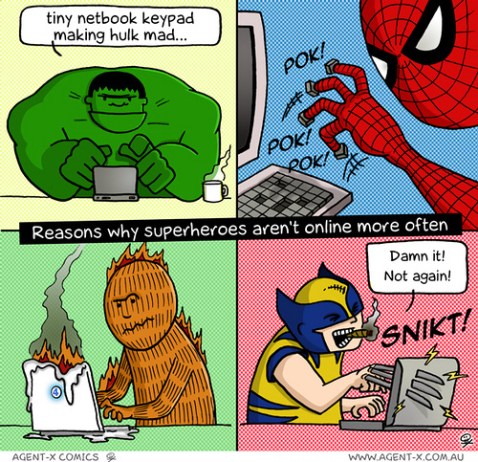 tiny netbook keypad making hulk mad...

POK!

POK!

POK!

Reasons why superheroes aren't online more often

4

Damn it! Not again!

SNIKT!

AGENT-X COMICS

WWW.AGENT-X.COM.AU