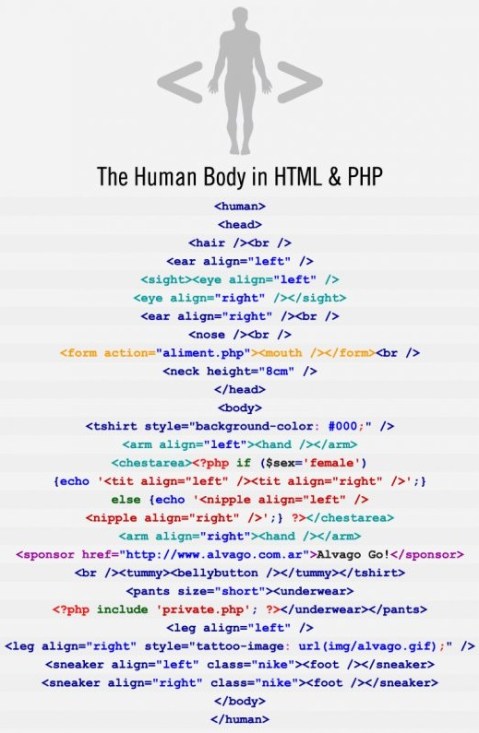 The Human Body in HTML & PHP

<human>
<head>
<hair /><br />
<ear align="left" />
<sight><eye align="left" />
<eye align="right" /></sight>
<ear align="right" /><br />
<nose /><br />
<form action="aliment.php"><mouth /></form><br />
<neck height="8cm" />
</head>
<body>
<tshirt style="background-color: #000;" />
<arm align="left"><hand /></arm>
<chestarea><?php if ($sex='female')
{echo '<tit align="left" /><tit align="right" />';}
else {echo '<nipple align="left" />
<nipple align="right" />';} ?></chestarea>
<arm align="right"><hand /></arm>
<sponsor href="http://www.alvago.com.ar">Alvago Go!</sponsor>
<br /><tummy><bellybutton /></tummy></tshirt>
<pants size="short"><underwear>
<?php include 'private.php'; ?></underwear></pants>
<leg align="left" />
<leg align="right" style="tattoo-image: url(img/alvago.gif);" />
<sneaker align="left" class="nike"><foot /></sneaker>
<sneaker align="right" class="nike"><foot /></sneaker>
</body>
</human>