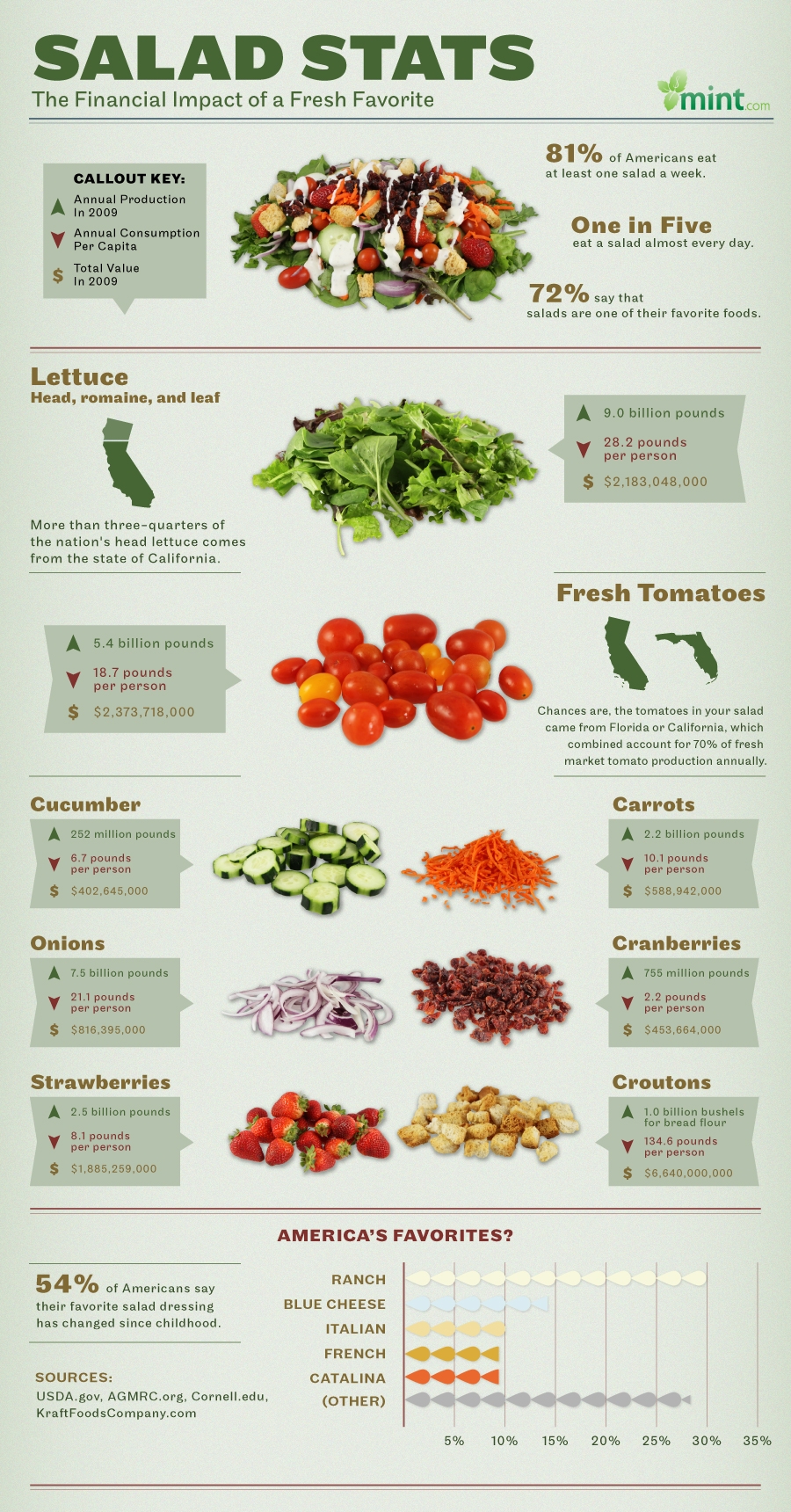 SALAD STATS
The Financial Impact of a Fresh Favorite

mint.com

CALLOUT KEY:
Annual Production In 2009
Annual Consumption Per Capita
$ Total Value In 2009

81% of Americans eat at least one salad a week.

One in Five eat a salad almost every day.

72% say that salads are one of their favorite foods.

Lettuce
Head, romaine, and leaf

More than three-quarters of the nation's head lettuce comes from the state of California.

9.0 billion pounds
28.2 pounds per person
$ $2,183,048,000

Fresh Tomatoes

5.4 billion pounds
18.7 pounds per person
$ $2,373,718,000

Chances are, the tomatoes in your salad came from Florida or California, which combined account for 70% of fresh market tomato production annually.

Cucumber
252 million pounds
6.7 pounds per person
$ $402,645,000

Carrots
2.2 billion pounds
10.1 pounds per person
$ $588,942,000

Onions
7.5 billion pounds
21.1 pounds per person
$ $816,395,000

Cranberries
755 million pounds
2.2 pounds per person
$ $453,664,000

Strawberries
2.5 billion pounds
8.1 pounds per person
$ $1,885,259,000

Croutons
1.0 billion bushels for bread flour
134.6 pounds per person
$ $6,640,000,000

AMERICA'S FAVORITES?

54% of Americans say their favorite salad dressing has changed since childhood.

SOURCES:
USDA.gov, AGMRC.org, Cornell.edu, KraftFoodsCompany.com

RANCH
BLUE CHEESE
ITALIAN
FRENCH
CATALINA
(OTHER)

5% 10% 15% 20% 25% 30% 35%