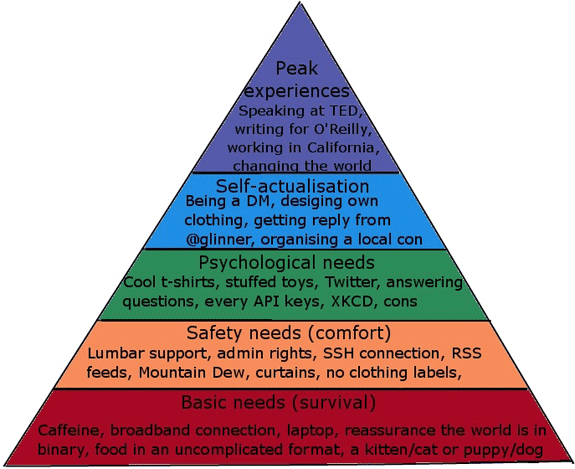 Peak experiences
Speaking at TED, writing for O'Reilly, working in California, changing the world

Self-actualisation
Being a DM, desiging own clothing, getting reply from @glinner, organising a local con

Psychological needs
Cool t-shirts, stuffed toys, Twitter, answering questions, every API keys, XKCD, cons

Safety needs (comfort)
Lumbar support, admin rights, SSH connection, RSS feeds, Mountain Dew, curtains, no clothing labels,

Basic needs (survival)
Caffeine, broadband connection, laptop, reassurance the world is in binary, food in an uncomplicated format, a kitten/cat or puppy/dog