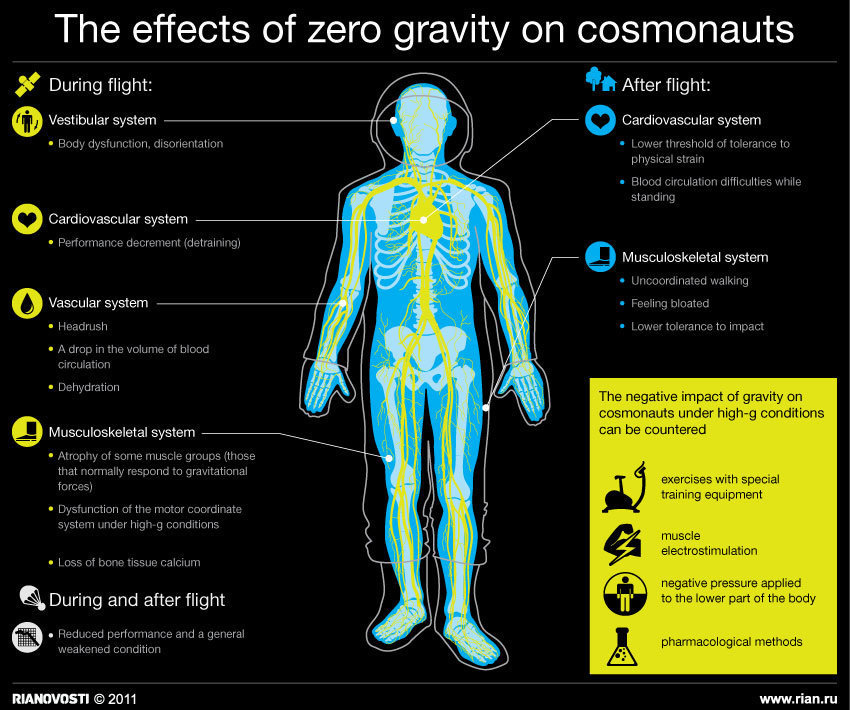 The effects of zero gravity on cosmonauts

During flight:

Vestibular system
• Body dysfunction, disorientation

Cardiovascular system
• Performance decrement (detraining)

Vascular system
• Headrush
• A drop in the volume of blood circulation
• Dehydration

Musculoskeletal system
• Atrophy of some muscle groups (those that normally respond to gravitational forces)
• Dysfunction of the motor coordinate system under high-g conditions
• Loss of bone tissue calcium

During and after flight
• Reduced performance and a general weakened condition

After flight:

Cardiovascular system
• Lower threshold of tolerance to physical strain
• Blood circulation difficulties while standing

Musculoskeletal system
• Uncoordinated walking
• Feeling bloated
• Lower tolerance to impact

The negative impact of gravity on cosmonauts under high-g conditions can be countered

exercises with special training equipment

muscle electrostimulation

negative pressure applied to the lower part of the body

pharmacological methods

RIANOVOSTI © 2011

www.rian.ru