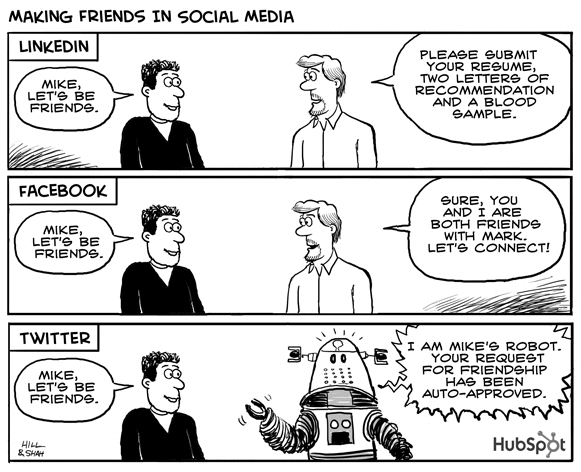 MAKING FRIENDS IN SOCIAL MEDIA

LINKEDIN

MIKE, LET'S BE FRIENDS.

PLEASE SUBMIT YOUR RESUME, TWO LETTERS OF RECOMMENDATION AND A BLOOD SAMPLE.

FACEBOOK

MIKE, LET'S BE FRIENDS.

SURE, YOU AND I ARE BOTH FRIENDS WITH MARK. LET'S CONNECT!

TWITTER

MIKE, LET'S BE FRIENDS.

I AM MIKE'S ROBOT. YOUR REQUEST FOR FRIENDSHIP HAS BEEN AUTO-APPROVED.

HILL & SHAH

HubSpot