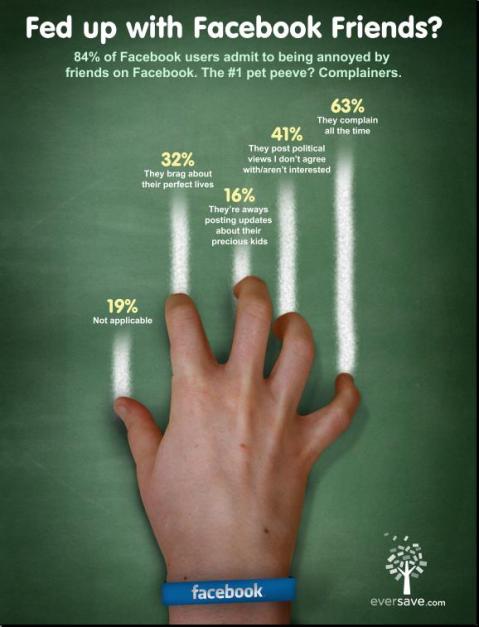 Fed up with Facebook Friends?

84% of Facebook users admit to being annoyed by friends on Facebook. The #1 pet peeve? Complainers.

19%
Not applicable

32%
They brag about their perfect lives

16%
They're aways posting updates about their precious kids

41%
They post political views I don't agree with/aren't interested

63%
They complain all the time

facebook

eversave.com