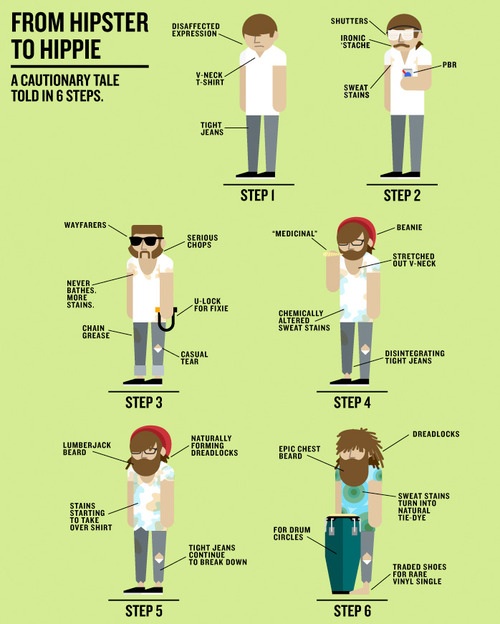 FROM HIPSTER TO HIPPIE

A CAUTIONARY TALE TOLD IN 6 STEPS.

DISAFFECTED EXPRESSION

V-NECK T-SHIRT

TIGHT JEANS

STEP 1

SHUTTERS

IRONIC 'STACHE

PBR

SWEAT STAINS

STEP 2

WAYFARERS

SERIOUS CHOPS

NEVER BATHES. MORE STAINS.

U-LOCK FOR FIXIE

CHAIN GREASE

CASUAL TEAR

STEP 3

"MEDICINAL"

BEANIE

STRETCHED OUT V-NECK

CHEMICALLY ALTERED SWEAT STAINS

DISINTEGRATING TIGHT JEANS

STEP 4

LUMBERJACK BEARD

NATURALLY FORMING DREADLOCKS

STAINS STARTING TO TAKE OVER SHIRT

TIGHT JEANS CONTINUE TO BREAK DOWN

STEP 5

DREADLOCKS

EPIC CHEST BEARD

SWEAT STAINS TURN INTO NATURAL TIE-DYE

FOR DRUM CIRCLES

TRADED SHOES FOR RARE VINYL SINGLE

STEP 6