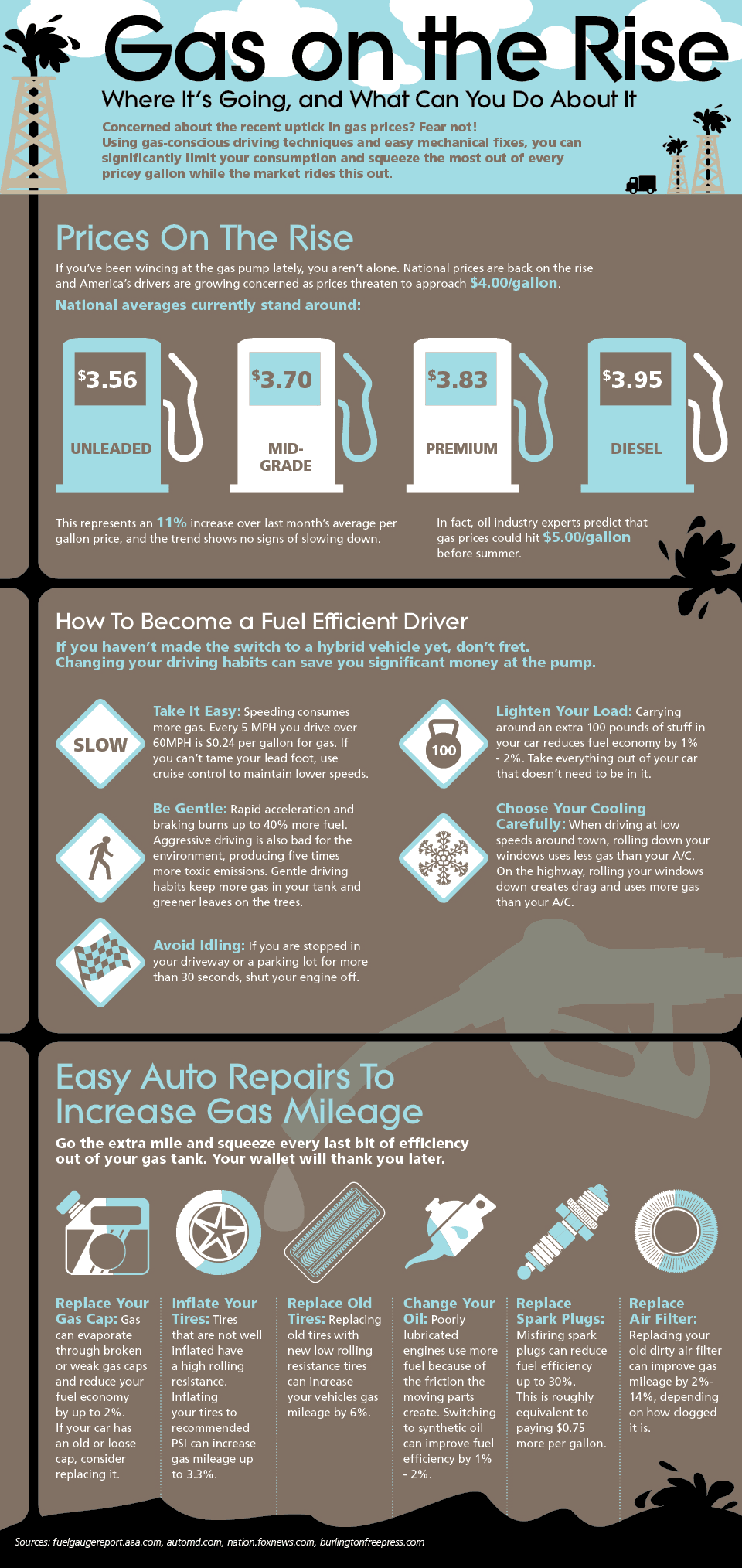 Gas on the Rise

Where It's Going, and What Can You Do About It

Concerned about the recent uptick in gas prices? Fear not! Using gas-conscious driving techniques and easy mechanical fixes, you can significantly limit your consumption and squeeze the most out of every pricey gallon while the market rides this out.

Prices On The Rise

If you've been wincing at the gas pump lately, you aren't alone. National prices are back on the rise and America's drivers are growing concerned as prices threaten to approach $4.00/gallon.

National averages currently stand around:

$3.56 UNLEADED

$3.70 MID-GRADE

$3.83 PREMIUM

$3.95 DIESEL

This represents an 11% increase over last month's average per gallon price, and the trend shows no signs of slowing down.

In fact, oil industry experts predict that gas prices could hit $5.00/gallon before summer.

How To Become a Fuel Efficient Driver

If you haven't made the switch to a hybrid vehicle yet, don't fret. Changing your driving habits can save you significant money at the pump.

SLOW

Take It Easy: Speeding consumes more gas. Every 5 MPH you drive over 60MPH is $0.24 per gallon for gas. If you can't tame your lead foot, use cruise control to maintain lower speeds.

Be Gentle: Rapid acceleration and braking burns up to 40% more fuel. Aggressive driving is also bad for the environment, producing five times more toxic emissions. Gentle driving habits keep more gas in your tank and greener leaves on the trees.

Avoid Idling: If you are stopped in your driveway or a parking lot for more than 30 seconds, shut your engine off.

100

Lighten Your Load: Carrying around an extra 100 pounds of stuff in your car reduces fuel economy by 1% - 2%. Take everything out of your car that doesn't need to be in it.

Choose Your Cooling Carefully: When driving at low speeds around town, rolling down your windows uses less gas than your A/C. On the highway, rolling your windows down creates drag and uses more gas than your A/C.

Easy Auto Repairs To Increase Gas Mileage

Go the extra mile and squeeze every last bit of efficiency out of your gas tank. Your wallet will thank you later.

Replace Your Gas Cap: Gas can evaporate through broken or weak gas caps and reduce your fuel economy by up to 2%. If your car has an old or loose cap, consider replacing it.

Inflate Your Tires: Tires that are not well inflated have a high rolling resistance. Inflating your tires to recommended PSI can increase gas mileage up to 3.3%.

Replace Old Tires: Replacing old tires with new low rolling resistance tires can increase your vehicles gas mileage by 6%.

Change Your Oil: Poorly lubricated engines use more fuel because of the friction the moving parts create. Switching to synthetic oil can improve fuel efficiency by 1% - 2%.

Replace Spark Plugs: Misfiring spark plugs can reduce fuel efficiency up to 30%. This is roughly equivalent to paying $0.75 more per gallon.

Replace Air Filter: Replacing your old dirty air filter can improve gas mileage by 2%-14%, depending on how clogged it is.

Sources: fuelgaugereport.aaa.com, automd.com, nation.foxnews.com, burlingtonfreepress.com