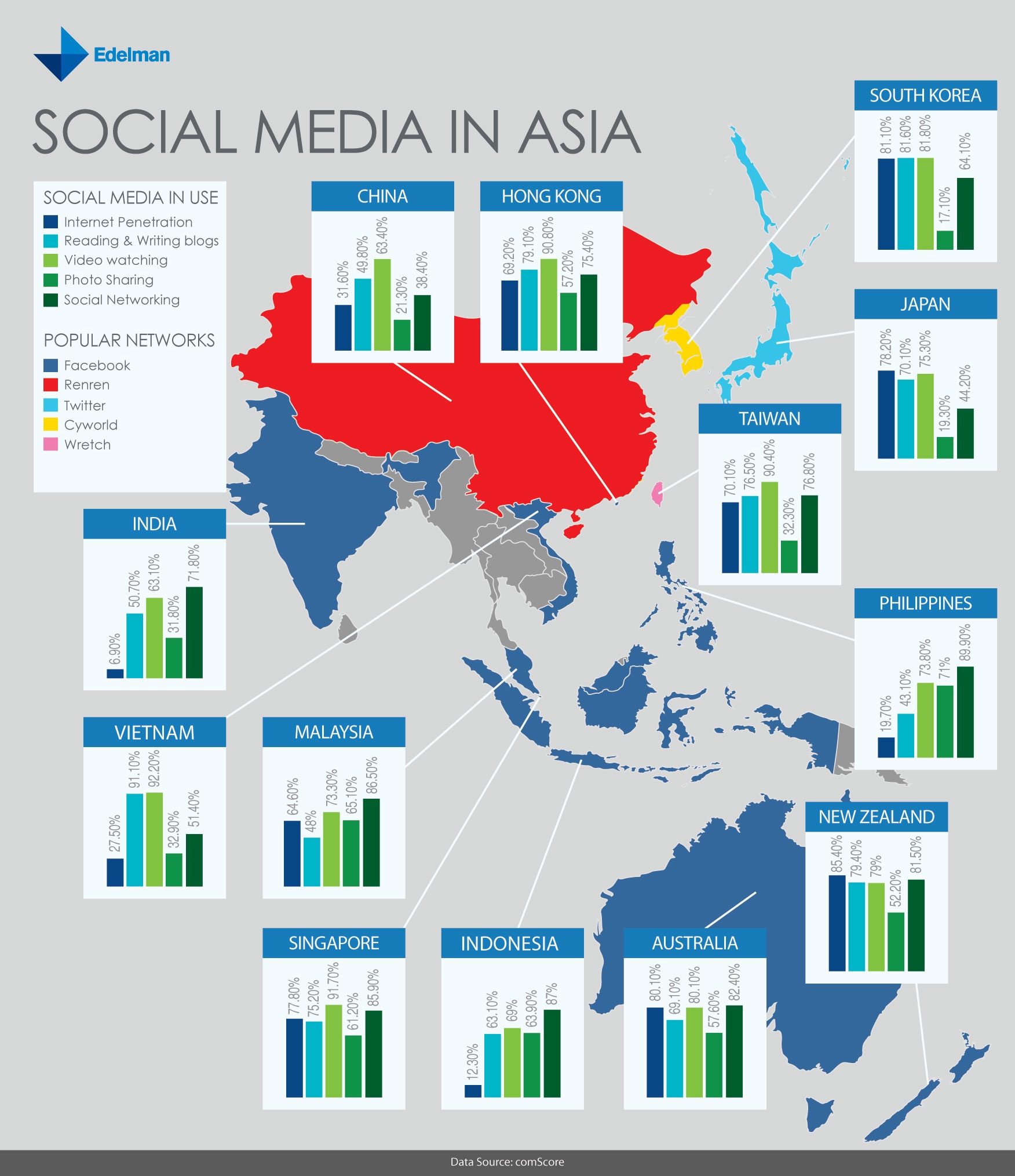 Edelman

SOCIAL MEDIA IN ASIA

SOCIAL MEDIA IN USE
Internet Penetration
Reading & Writing blogs
Video watching
Photo Sharing
Social Networking

POPULAR NETWORKS
Facebook
Renren
Twitter
Cyworld
Wretch

CHINA
31.60% 49.80% 63.40% 21.30% 38.40%

HONG KONG
69.20% 79.10% 90.80% 57.20% 75.40%

SOUTH KOREA
81.10% 81.60% 81.80% 17.10% 64.10%

JAPAN
78.20% 70.10% 75.30% 19.30% 44.20%

TAIWAN
70.10% 76.50% 90.40% 32.30% 76.80%

INDIA
6.90% 50.70% 63.10% 31.80% 71.80%

PHILIPPINES
19.70% 43.10% 73.80% 71% 89.90%

VIETNAM
27.50% 91.10% 92.20% 32.90% 51.40%

MALAYSIA
64.60% 48% 73.30% 65.10% 86.50%

NEW ZEALAND
85.40% 79.40% 79% 52.20% 81.50%

SINGAPORE
77.80% 75.20% 91.70% 61.20% 85.90%

INDONESIA
12.30% 63.10% 69% 63.90% 87%

AUSTRALIA
80.10% 69.10% 80.10% 57.60% 82.40%

Data Source: comScore