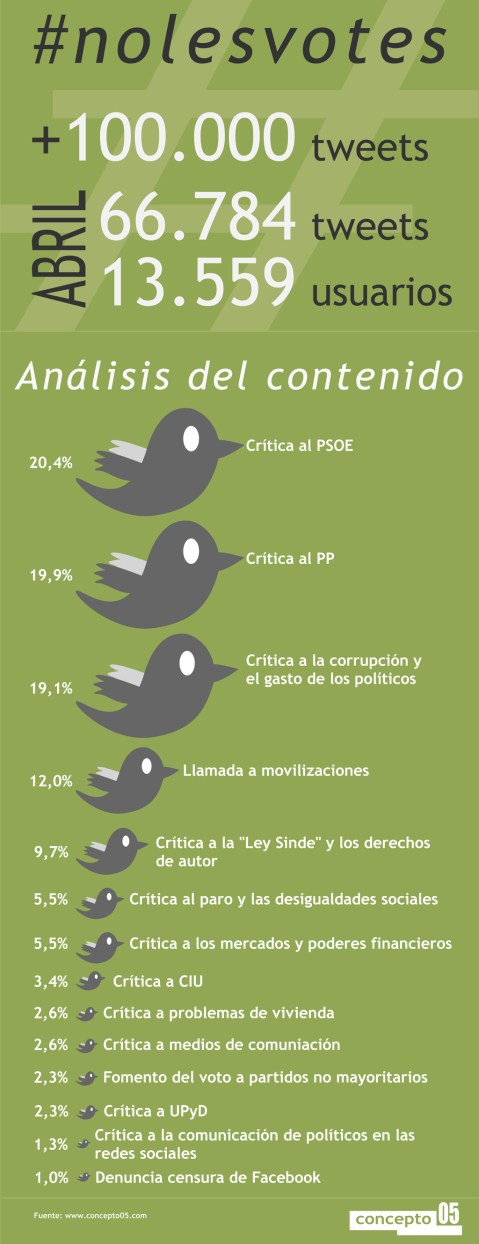 #nolesvotes

+100.000 tweets

ABRIL 66.784 tweets
13.559 usuarios

Análisis del contenido

20,4% Crítica al PSOE

19,9% Crítica al PP

19,1% Crítica a la corrupción y el gasto de los políticos

12,0% Llamada a movilizaciones

9,7% Crítica a la "Ley Sinde" y los derechos de autor

5,5% Crítica al paro y las desigualdades sociales

5,5% Crítica a los mercados y poderes financieros

3,4% Crítica a CIU

2,6% Crítica a problemas de vivienda

2,6% Crítica a medios de comuniación

2,3% Fomento del voto a partidos no mayoritarios

2,3% Crítica a UPyD

1,3% Crítica a la comunicación de políticos en las redes sociales

1,0% Denuncia censura de Facebook

Fuente: www.concepto05.com

concepto 05