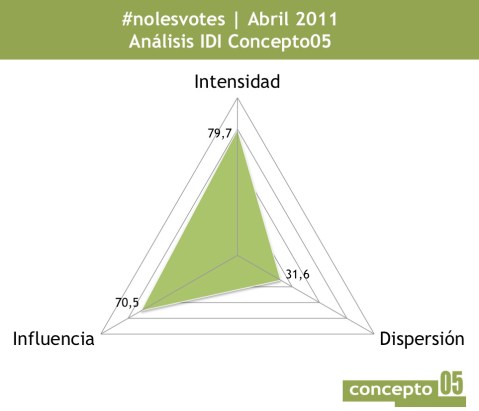 #nolesvotes | Abril 2011
Análisis IDI Concepto05

Intensidad

79,7

31,6

70,5

Influencia

Dispersión

concepto 05