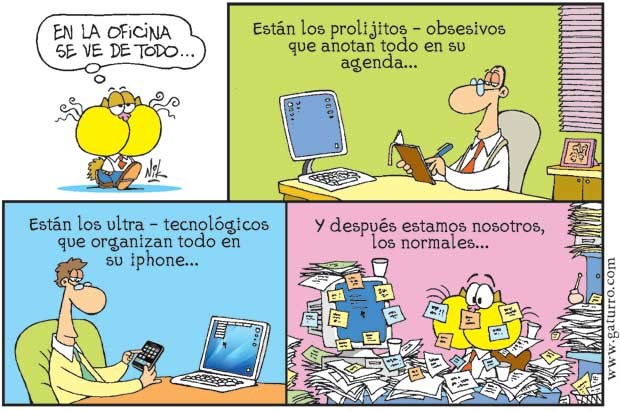 EN LA OFICINA SE VE DE TODO...

Nik

Están los prolijitos - obsesivos que anotan todo en su agenda...

Están los ultra - tecnológicos que organizan todo en su iphone...

Y después estamos nosotros, los normales...

www.gaturro.com