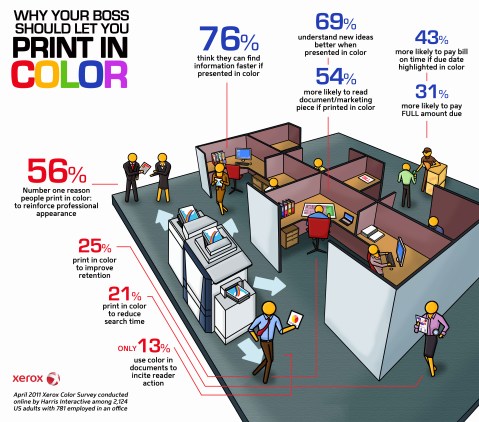 WHY YOUR BOSS SHOULD LET YOU PRINT IN COLOR

76%
think they can find information faster if presented in color

69%
understand new ideas better when presented in color

54%
more likely to read document/marketing piece if printed in color

43%
more likely to pay bill on time if due date highlighted in color

31%
more likely to pay FULL amount due

56%
Number one reason people print in color: to reinforce professional appearance

25%
print in color to improve retention

21%
print in color to reduce search time

ONLY 13%
use color in documents to incite reader action

xerox

April 2011 Xerox Color Survey conducted online by Harris Interactive among 2,124 US adults with 781 employed in an office