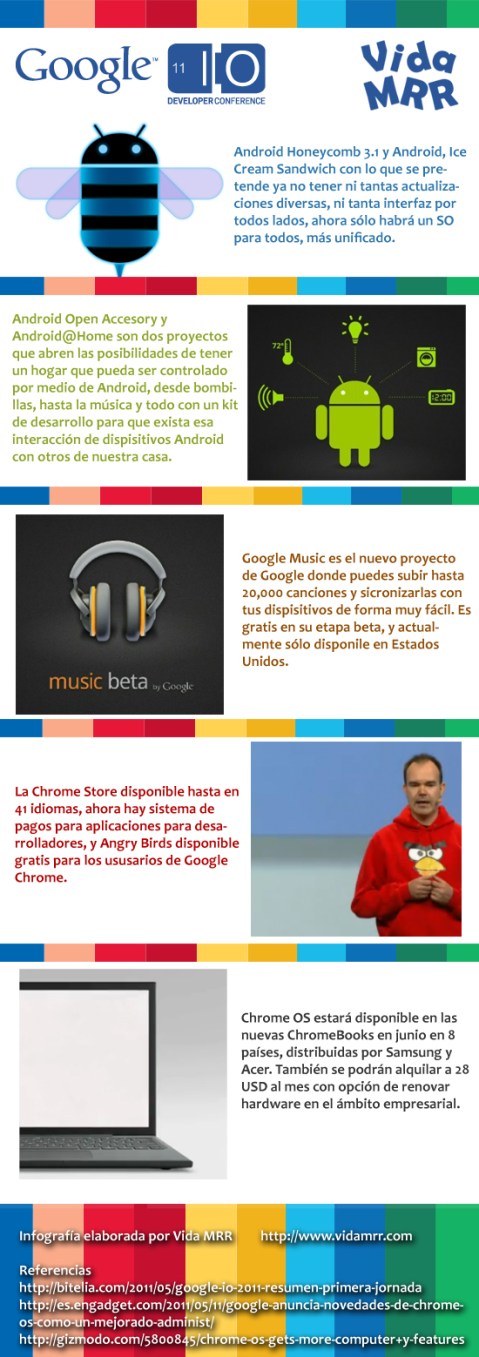 Google™ 11 IO DEVELOPER CONFERENCE

Vida MRR

Android Honeycomb 3.1 y Android, Ice Cream Sandwich con lo que se pretende ya no tener ni tantas actualizaciones diversas, ni tanta interfaz por todos lados, ahora sólo habrá un SO para todos, más unificado.

Android Open Accesory y Android@Home son dos proyectos que abren las posibilidades de tener un hogar que pueda ser controlado por medio de Android, desde bombillas, hasta la música y todo con un kit de desarrollo para que exista esa interacción de dispisitivos Android con otros de nuestra casa.

72°

12:00

music beta by Google

Google Music es el nuevo proyecto de Google donde puedes subir hasta 20,000 canciones y sicronizarlas con tus dispisitivos de forma muy fácil. Es gratis en su etapa beta, y actualmente sólo disponile en Estados Unidos.

La Chrome Store disponible hasta en 41 idiomas, ahora hay sistema de pagos para aplicaciones para desarrolladores, y Angry Birds disponible gratis para los ususarios de Google Chrome.

Chrome OS estará disponible en las nuevas ChromeBooks en junio en 8 países, distribuidas por Samsung y Acer. También se podrán alquilar a 28 USD al mes con opción de renovar hardware en el ámbito empresarial.

Infografía elaborada por Vida MRR http://www.vidamrr.com

Referencias
http://bitelia.com/2011/05/google-io-2011-resumen-primera-jornada
http://es.engadget.com/2011/05/11/google-anuncia-novedades-de-chrome-os-como-un-mejorado-administ/
http://gizmodo.com/5800845/chrome-os-gets-more-computer+y-features