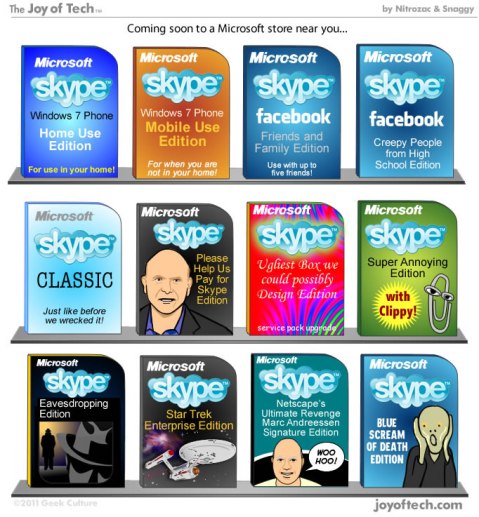 The Joy of Tech™

by Nitrozac & Snaggy

Coming soon to a Microsoft store near you...

Microsoft
skype™
Windows 7 Phone
Home Use Edition
For use in your home!

Microsoft
skype™
Windows 7 Phone
Mobile Use Edition
For when you are not in your home!

Microsoft
skype™
facebook
Friends and Family Edition
Use with up to five friends!

Microsoft
skype™
facebook
Creepy People from High School Edition

Microsoft
skype™
CLASSIC
Just like before we wrecked it!

Microsoft
skype™
Please Help Us Pay for Skype Edition

Microsoft
skype™
Ugliest Box we could possibly Design Edition
service pack upgrade

Microsoft
skype™
Super Annoying Edition
with Clippy!

Microsoft
skype™
Eavesdropping Edition

Microsoft
skype™
Star Trek Enterprise Edition

Microsoft
skype™
Netscape's Ultimate Revenge Marc Andreessen Signature Edition
WOO HOO!

Microsoft
skype™
BLUE SCREAM OF DEATH EDITION

©2011 Geek Culture

joyoftech.com