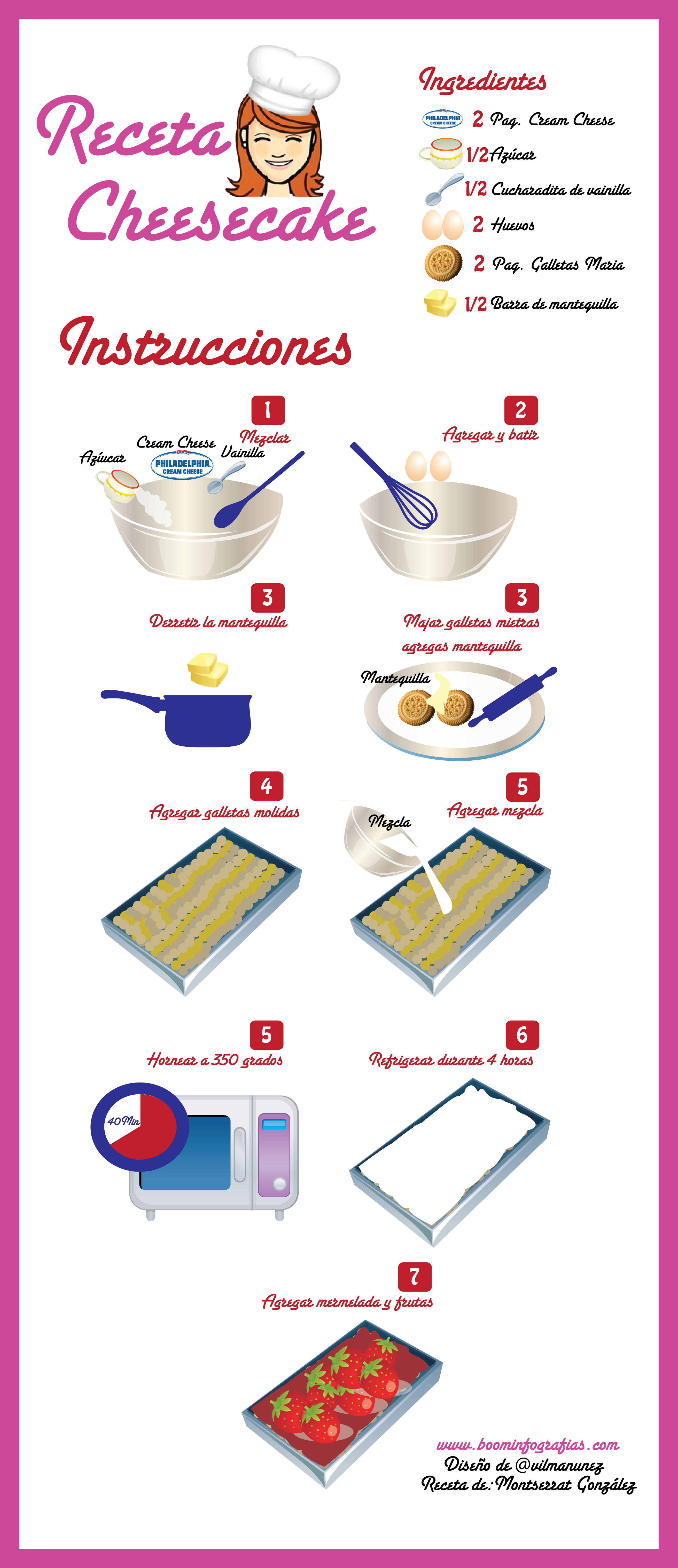 Receta Cheesecake

Ingredientes

PHILADELPHIA CREAM CHEESE 2 Paq. Cream Cheese

1/2 Azúcar

1/2 Cucharadita de vainilla

2 Huevos

2 Paq. Galletas Maria

1/2 Barra de mantequilla

Instrucciones

1
Mezclar
Azúcar
Cream Cheese
PHILADELPHIA CREAM CHEESE
Vainilla

2
Agregar y batir

3
Derretir la mantequilla

3
Majar galletas mietras agregas mantequilla
Mantequilla

4
Agregar galletas molidas

5
Agregar mezcla
Mezcla

5
Hornear a 350 grados
40 Min

6
Refrigerar durante 4 horas

7
Agregar mermelada y frutas

www.boominfografias.com
Diseño de @vilmanunez
Receta de: Montserrat González