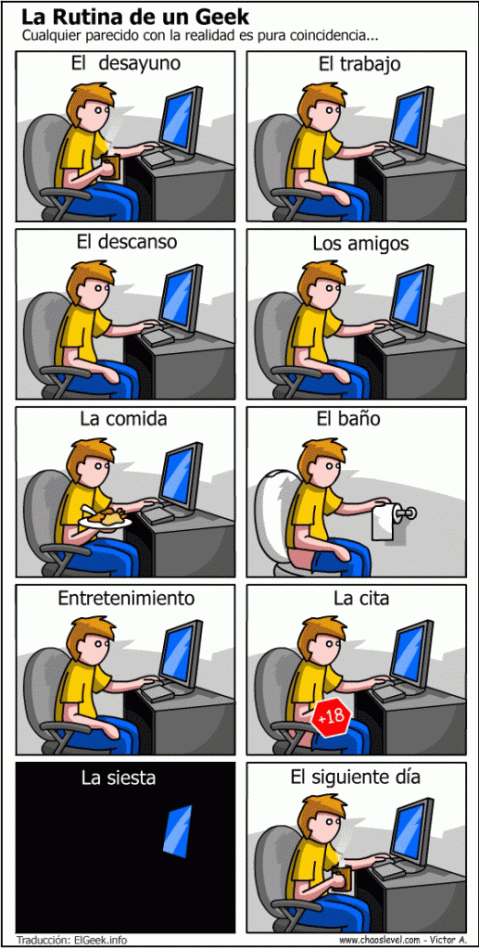 La Rutina de un Geek
Cualquier parecido con la realidad es pura coincidencia...

El desayuno

El trabajo

El descanso

Los amigos

La comida

El baño

Entretenimiento

La cita

+18

La siesta

El siguiente día

Traducción: ElGeek.info

www.chaoslevel.com - Victor A.