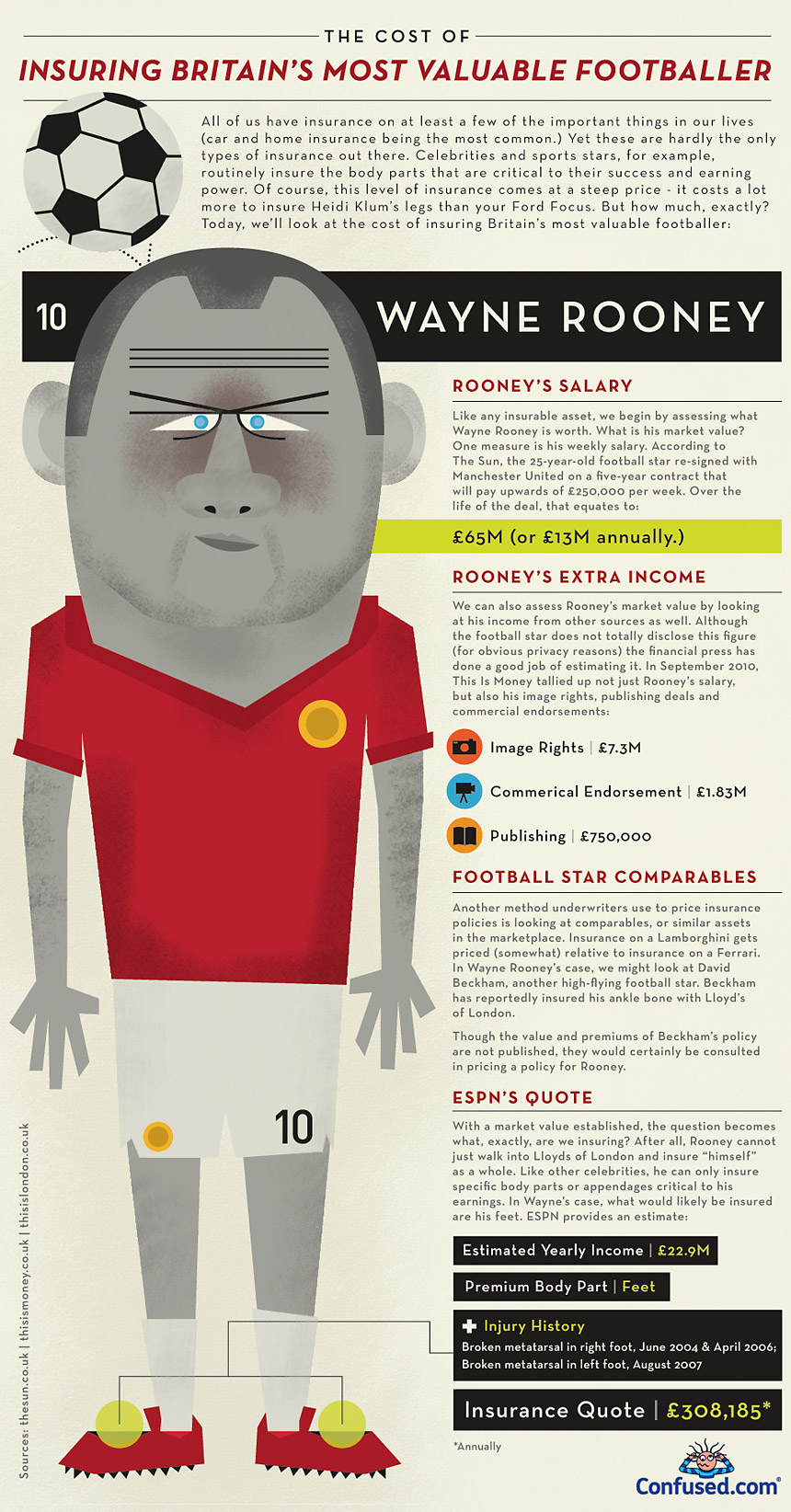 THE COST OF

INSURING BRITAIN'S MOST VALUABLE FOOTBALLER

All of us have insurance on at least a few of the important things in our lives (car and home insurance being the most common.) Yet these are hardly the only types of insurance out there. Celebrities and sports stars, for example, routinely insure the body parts that are critical to their success and earning power. Of course, this level of insurance comes at a steep price - it costs a lot more to insure Heidi Klum's legs than your Ford Focus. But how much, exactly? Today, we'll look at the cost of insuring Britain's most valuable footballer:

10

WAYNE ROONEY

ROONEY'S SALARY

Like any insurable asset, we begin by assessing what Wayne Rooney is worth. What is his market value? One measure is his weekly salary. According to The Sun, the 25-year-old football star re-signed with Manchester United on a five-year contract that will pay upwards of £250,000 per week. Over the life of the deal, that equates to:

£65M (or £13M annually.)

ROONEY'S EXTRA INCOME

We can also assess Rooney's market value by looking at his income from other sources as well. Although the football star does not totally disclose this figure (for obvious privacy reasons) the financial press has done a good job of estimating it. In September 2010, This Is Money tallied up not just Rooney's salary, but also his image rights, publishing deals and commercial endorsements:

Image Rights | £7.3M

Commerical Endorsement | £1.83M

Publishing | £750,000

FOOTBALL STAR COMPARABLES

Another method underwriters use to price insurance policies is looking at comparables, or similar assets in the marketplace. Insurance on a Lamborghini gets priced (somewhat) relative to insurance on a Ferrari. In Wayne Rooney's case, we might look at David Beckham, another high-flying football star. Beckham has reportedly insured his ankle bone with Lloyd's of London.

Though the value and premiums of Beckham's policy are not published, they would certainly be consulted in pricing a policy for Rooney.

ESPN'S QUOTE

With a market value established, the question becomes what, exactly, are we insuring? After all, Rooney cannot just walk into Lloyds of London and insure "himself" as a whole. Like other celebrities, he can only insure specific body parts or appendages critical to his earnings. In Wayne's case, what would likely be insured are his feet. ESPN provides an estimate:

Estimated Yearly Income | £22.9M

Premium Body Part | Feet

Injury History
Broken metatarsal in right foot, June 2004 & April 2006;
Broken metatarsal in left foot, August 2007

Insurance Quote | £308,185*

*Annually

10

Sources: thesun.co.uk | thisismoney.co.uk | thisislondon.co.uk

Confused.com