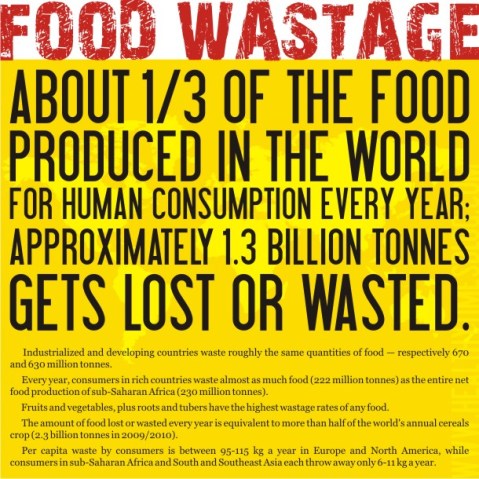 FOOD WASTAGE

ABOUT 1/3 OF THE FOOD PRODUCED IN THE WORLD FOR HUMAN CONSUMPTION EVERY YEAR; APPROXIMATELY 1.3 BILLION TONNES GETS LOST OR WASTED.

Industrialized and developing countries waste roughly the same quantities of food — respectively 670 and 630 million tonnes.

Every year, consumers in rich countries waste almost as much food (222 million tonnes) as the entire net food production of sub-Saharan Africa (230 million tonnes).

Fruits and vegetables, plus roots and tubers have the highest wastage rates of any food.

The amount of food lost or wasted every year is equivalent to more than half of the world's annual cereals crop (2.3 billion tonnes in 2009/2010).

Per capita waste by consumers is between 95-115 kg a year in Europe and North America, while consumers in sub-Saharan Africa and South and Southeast Asia each throw away only 6-11 kg a year.