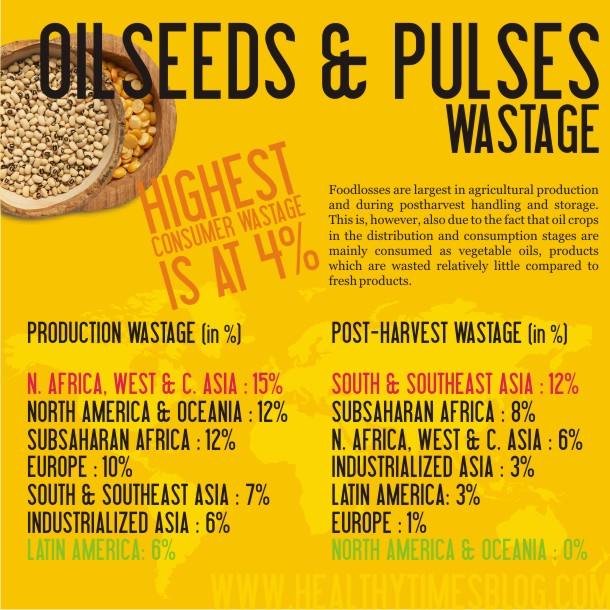 OILSEEDS & PULSES
WASTAGE

HIGHEST
CONSUMER WASTAGE
IS AT 4%

Foodlosses are largest in agricultural production and during postharvest handling and storage. This is, however, also due to the fact that oil crops in the distribution and consumption stages are mainly consumed as vegetable oils, products which are wasted relatively little compared to fresh products.

PRODUCTION WASTAGE (in %)

N. AFRICA, WEST & C. ASIA : 15%
NORTH AMERICA & OCEANIA : 12%
SUBSAHARAN AFRICA : 12%
EUROPE : 10%
SOUTH & SOUTHEAST ASIA : 7%
INDUSTRIALIZED ASIA : 6%
LATIN AMERICA: 6%

POST-HARVEST WASTAGE (in %)

SOUTH & SOUTHEAST ASIA : 12%
SUBSAHARAN AFRICA : 8%
N. AFRICA, WEST & C. ASIA : 6%
INDUSTRIALIZED ASIA : 3%
LATIN AMERICA: 3%
EUROPE : 1%
NORTH AMERICA & OCEANIA : 0%

WWW.HEALTHYTIMESBLOG.COM