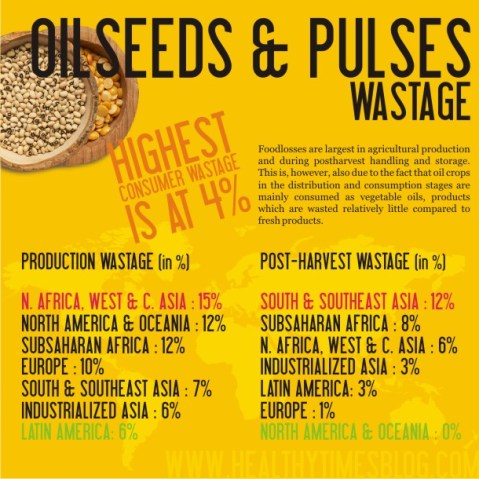 OILSEEDS & PULSES
WASTAGE

HIGHEST CONSUMER WASTAGE IS AT 4%

Foodlosses are largest in agricultural production and during postharvest handling and storage. This is, however, also due to the fact that oil crops in the distribution and consumption stages are mainly consumed as vegetable oils, products which are wasted relatively little compared to fresh products.

PRODUCTION WASTAGE (in %)

N. AFRICA, WEST & C. ASIA : 15%
NORTH AMERICA & OCEANIA : 12%
SUBSAHARAN AFRICA : 12%
EUROPE : 10%
SOUTH & SOUTHEAST ASIA : 7%
INDUSTRIALIZED ASIA : 6%
LATIN AMERICA: 6%

POST-HARVEST WASTAGE (in %)

SOUTH & SOUTHEAST ASIA : 12%
SUBSAHARAN AFRICA : 8%
N. AFRICA, WEST & C. ASIA : 6%
INDUSTRIALIZED ASIA : 3%
LATIN AMERICA: 3%
EUROPE : 1%
NORTH AMERICA & OCEANIA : 0%

WWW.HEALTHYTIMESBLOG.COM