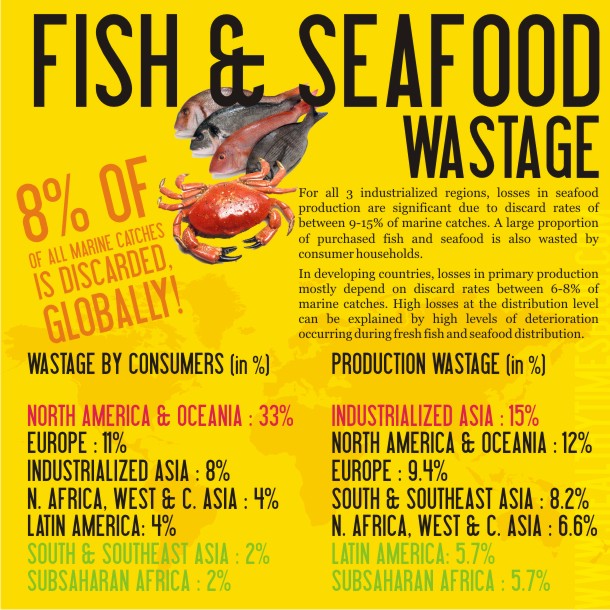 FISH & SEAFOOD WASTAGE

8% OF OF ALL MARINE CATCHES IS DISCARDED, GLOBALLY!

For all 3 industrialized regions, losses in seafood production are significant due to discard rates of between 9-15% of marine catches. A large proportion of purchased fish and seafood is also wasted by consumer households.

In developing countries, losses in primary production mostly depend on discard rates between 6-8% of marine catches. High losses at the distribution level can be explained by high levels of deterioration occurring during fresh fish and seafood distribution.

WASTAGE BY CONSUMERS (in %)

NORTH AMERICA & OCEANIA : 33%
EUROPE : 11%
INDUSTRIALIZED ASIA : 8%
N. AFRICA, WEST & C. ASIA : 4%
LATIN AMERICA: 4%
SOUTH & SOUTHEAST ASIA : 2%
SUBSAHARAN AFRICA : 2%

PRODUCTION WASTAGE (in %)

INDUSTRIALIZED ASIA : 15%
NORTH AMERICA & OCEANIA : 12%
EUROPE : 9.4%
SOUTH & SOUTHEAST ASIA : 8.2%
N. AFRICA, WEST & C. ASIA : 6.6%
LATIN AMERICA: 5.7%
SUBSAHARAN AFRICA : 5.7%