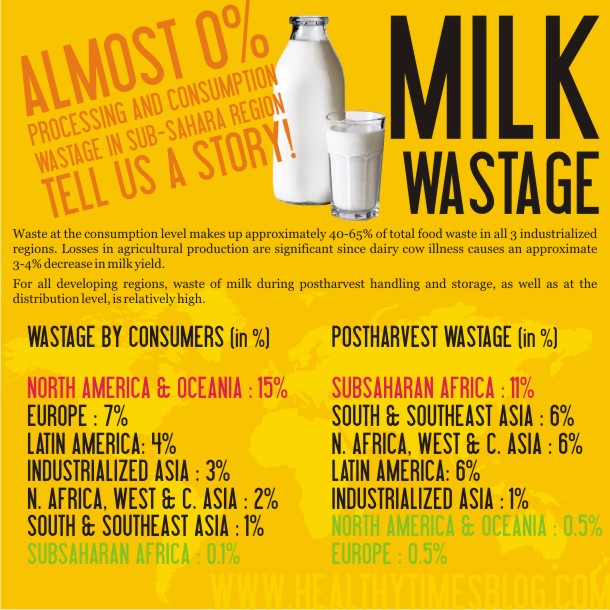 ALMOST 0%
PROCESSING AND CONSUMPTION WASTAGE IN SUB-SAHARA REGION
TELL US A STORY!

MILK WASTAGE

Waste at the consumption level makes up approximately 40-65% of total food waste in all 3 industrialized regions. Losses in agricultural production are significant since dairy cow illness causes an approximate 3-4% decrease in milk yield.

For all developing regions, waste of milk during postharvest handling and storage, as well as at the distribution level, is relatively high.

WASTAGE BY CONSUMERS (in %)

NORTH AMERICA & OCEANIA : 15%
EUROPE : 7%
LATIN AMERICA: 4%
INDUSTRIALIZED ASIA : 3%
N. AFRICA, WEST & C. ASIA : 2%
SOUTH & SOUTHEAST ASIA : 1%
SUBSAHARAN AFRICA : 0.1%

POSTHARVEST WASTAGE (in %)

SUBSAHARAN AFRICA : 11%
SOUTH & SOUTHEAST ASIA : 6%
N. AFRICA, WEST & C. ASIA : 6%
LATIN AMERICA: 6%
INDUSTRIALIZED ASIA : 1%
NORTH AMERICA & OCEANIA : 0.5%
EUROPE : 0.5%

WWW.HEALTHYTIMESBLOG.COM