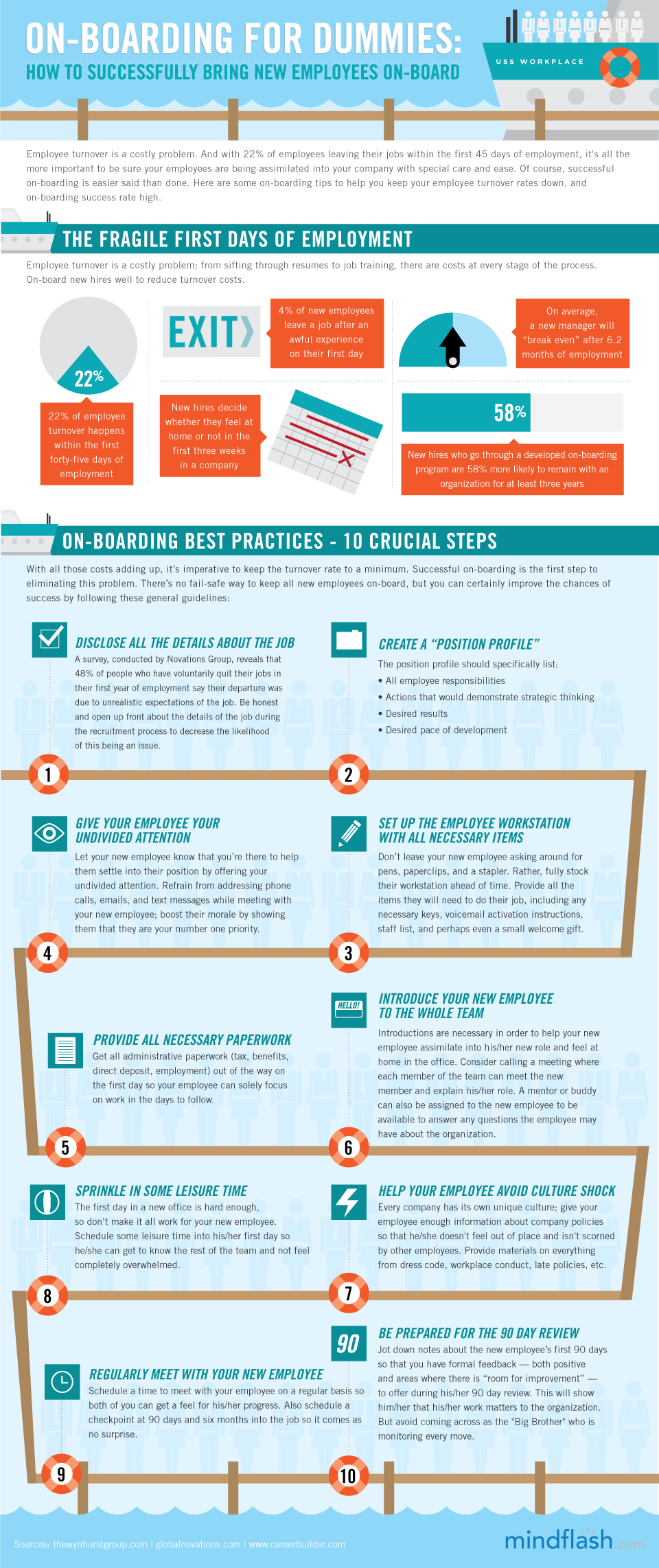 ON-BOARDING FOR DUMMIES:
HOW TO SUCCESSFULLY BRING NEW EMPLOYEES ON-BOARD

USS WORKPLACE

Employee turnover is a costly problem. And with 22% of employees leaving their jobs within the first 45 days of employment, it's all the more important to be sure your employees are being assimilated into your company with special care and ease. Of course, successful on-boarding is easier said than done. Here are some on-boarding tips to help you keep your employee turnover rates down, and on-boarding success rate high.

THE FRAGILE FIRST DAYS OF EMPLOYMENT

Employee turnover is a costly problem; from sifting through resumes to job training, there are costs at every stage of the process. On-board new hires well to reduce turnover costs.

22%

22% of employee turnover happens within the first forty-five days of employment

EXIT

4% of new employees leave a job after an awful experience on their first day

New hires decide whether they feel at home or not in the first three weeks in a company

On average, a new manager will "break even" after 6.2 months of employment

58%

New hires who go through a developed on-boarding program are 58% more likely to remain with an organization for at least three years

ON-BOARDING BEST PRACTICES - 10 CRUCIAL STEPS

With all those costs adding up, it's imperative to keep the turnover rate to a minimum. Successful on-boarding is the first step to eliminating this problem. There's no fail-safe way to keep all new employees on-board, but you can certainly improve the chances of success by following these general guidelines:

DISCLOSE ALL THE DETAILS ABOUT THE JOB
A survey, conducted by Novations Group, reveals that 48% of people who have voluntarily quit their jobs in their first year of employment say their departure was due to unrealistic expectations of the job. Be honest and open up front about the details of the job during the recruitment process to decrease the likelihood of this being an issue.

1

CREATE A "POSITION PROFILE"
The position profile should specifically list:
• All employee responsibilities
• Actions that would demonstrate strategic thinking
• Desired results
• Desired pace of development

2

GIVE YOUR EMPLOYEE YOUR UNDIVIDED ATTENTION
Let your new employee know that you're there to help them settle into their position by offering your undivided attention. Refrain from addressing phone calls, emails, and text messages while meeting with your new employee; boost their morale by showing them that they are your number one priority.

4

SET UP THE EMPLOYEE WORKSTATION WITH ALL NECESSARY ITEMS
Don't leave your new employee asking around for pens, paperclips, and a stapler. Rather, fully stock their workstation ahead of time. Provide all the items they will need to do their job, including any necessary keys, voicemail activation instructions, staff list, and perhaps even a small welcome gift.

3

PROVIDE ALL NECESSARY PAPERWORK
Get all administrative paperwork (tax, benefits, direct deposit, employment) out of the way on the first day so your employee can solely focus on work in the days to follow.

5

HELLO!

INTRODUCE YOUR NEW EMPLOYEE TO THE WHOLE TEAM
Introductions are necessary in order to help your new employee assimilate into his/her new role and feel at home in the office. Consider calling a meeting where each member of the team can meet the new member and explain his/her role. A mentor or buddy can also be assigned to the new employee to be available to answer any questions the employee may have about the organization.

6

SPRINKLE IN SOME LEISURE TIME
The first day in a new office is hard enough, so don't make it all work for your new employee. Schedule some leisure time into his/her first day so he/she can get to know the rest of the team and not feel completely overwhelmed.

8

HELP YOUR EMPLOYEE AVOID CULTURE SHOCK
Every company has its own unique culture; give your employee enough information about company policies so that he/she doesn't feel out of place and isn't scorned by other employees. Provide materials on everything from dress code, workplace conduct, late policies, etc.

7

REGULARLY MEET WITH YOUR NEW EMPLOYEE
Schedule a time to meet with your employee on a regular basis so both of you can get a feel for his/her progress. Also schedule a checkpoint at 90 days and six months into the job so it comes as no surprise.

9

90

BE PREPARED FOR THE 90 DAY REVIEW
Jot down notes about the new employee's first 90 days so that you have formal feedback — both positive and areas where there is "room for improvement" — to offer during his/her 90 day review. This will show him/her that his/her work matters to the organization. But avoid coming across as the "Big Brother" who is monitoring every move.

10

Sources: thewynhurstgroup.com | globalnovations.com | www.careerbuilder.com

mindflash.com