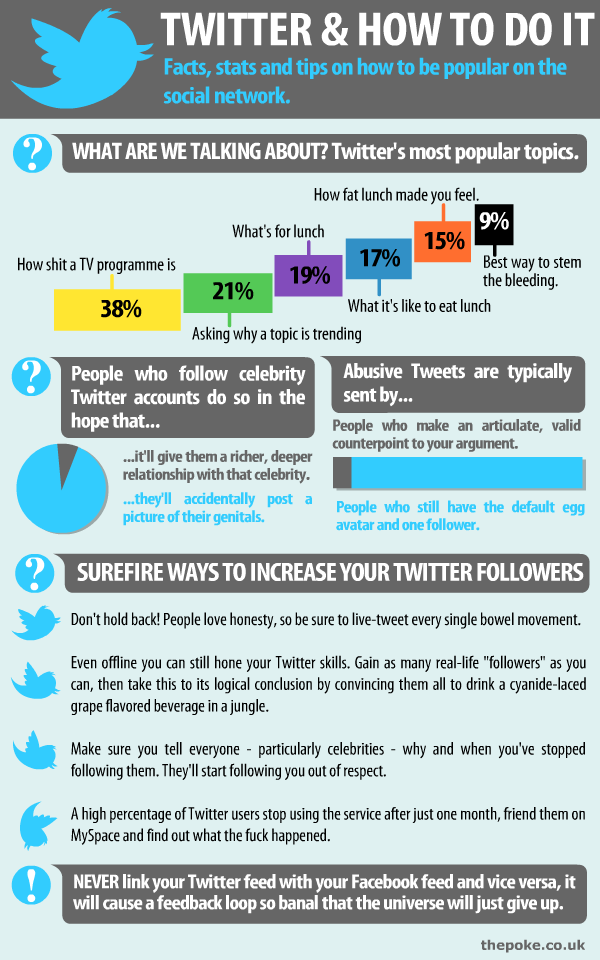 TWITTER & HOW TO DO IT

Facts, stats and tips on how to be popular on the social network.

?

WHAT ARE WE TALKING ABOUT? Twitter's most popular topics.

How shit a TV programme is

38%

21%

Asking why a topic is trending

What's for lunch

19%

17%

What it's like to eat lunch

How fat lunch made you feel.

15%

9%

Best way to stem the bleeding.

?

People who follow celebrity Twitter accounts do so in the hope that...

...it'll give them a richer, deeper relationship with that celebrity.

...they'll accidentally post a picture of their genitals.

Abusive Tweets are typically sent by...

People who make an articulate, valid counterpoint to your argument.

People who still have the default egg avatar and one follower.

?

SUREFIRE WAYS TO INCREASE YOUR TWITTER FOLLOWERS

Don't hold back! People love honesty, so be sure to live-tweet every single bowel movement.

Even offline you can still hone your Twitter skills. Gain as many real-life "followers" as you can, then take this to its logical conclusion by convincing them all to drink a cyanide-laced grape flavored beverage in a jungle.

Make sure you tell everyone - particularly celebrities - why and when you've stopped following them. They'll start following you out of respect.

A high percentage of Twitter users stop using the service after just one month, friend them on MySpace and find out what the fuck happened.

!

NEVER link your Twitter feed with your Facebook feed and vice versa, it will cause a feedback loop so banal that the universe will just give up.

thepoke.co.uk