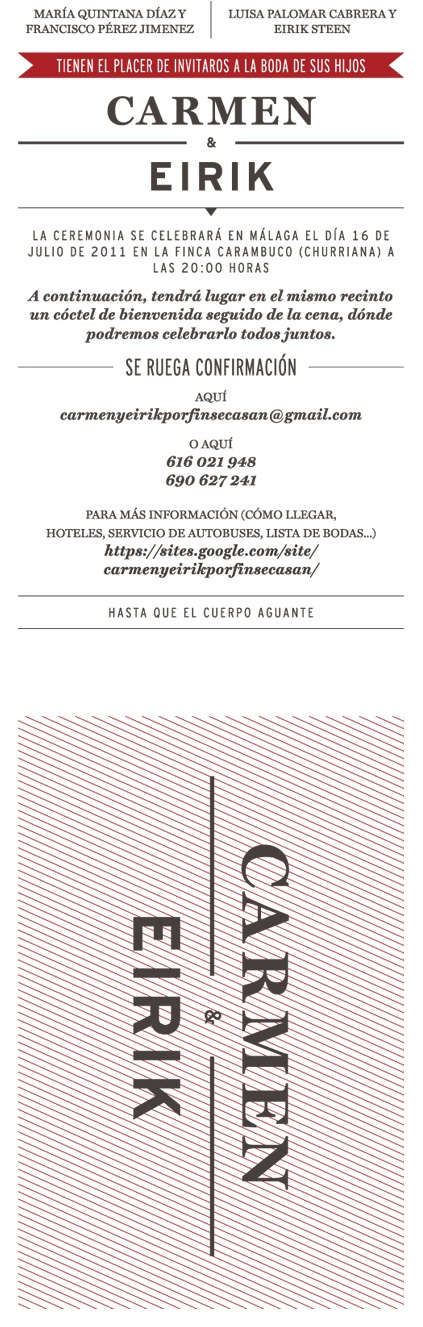 MARÍA QUINTANA DÍAZ Y FRANCISCO PÉREZ JIMENEZ

LUISA PALOMAR CABRERA Y EIRIK STEEN

TIENEN EL PLACER DE INVITAROS A LA BODA DE SUS HIJOS

CARMEN
&
EIRIK

LA CEREMONIA SE CELEBRARÁ EN MÁLAGA EL DÍA 16 DE JULIO DE 2011 EN LA FINCA CARAMBUCO (CHURRIANA) A LAS 20:00 HORAS

A continuación, tendrá lugar en el mismo recinto un cóctel de bienvenida seguido de la cena, dónde podremos celebrarlo todos juntos.

SE RUEGA CONFIRMACIÓN

AQUÍ
carmenyeirikporfinsecasan@gmail.com

O AQUÍ
616 021 948
690 627 241

PARA MÁS INFORMACIÓN (CÓMO LLEGAR, HOTELES, SERVICIO DE AUTOBUSES, LISTA DE BODAS...)
https://sites.google.com/site/carmenyeirikporfinsecasan/

HASTA QUE EL CUERPO AGUANTE

CARMEN
&
EIRIK