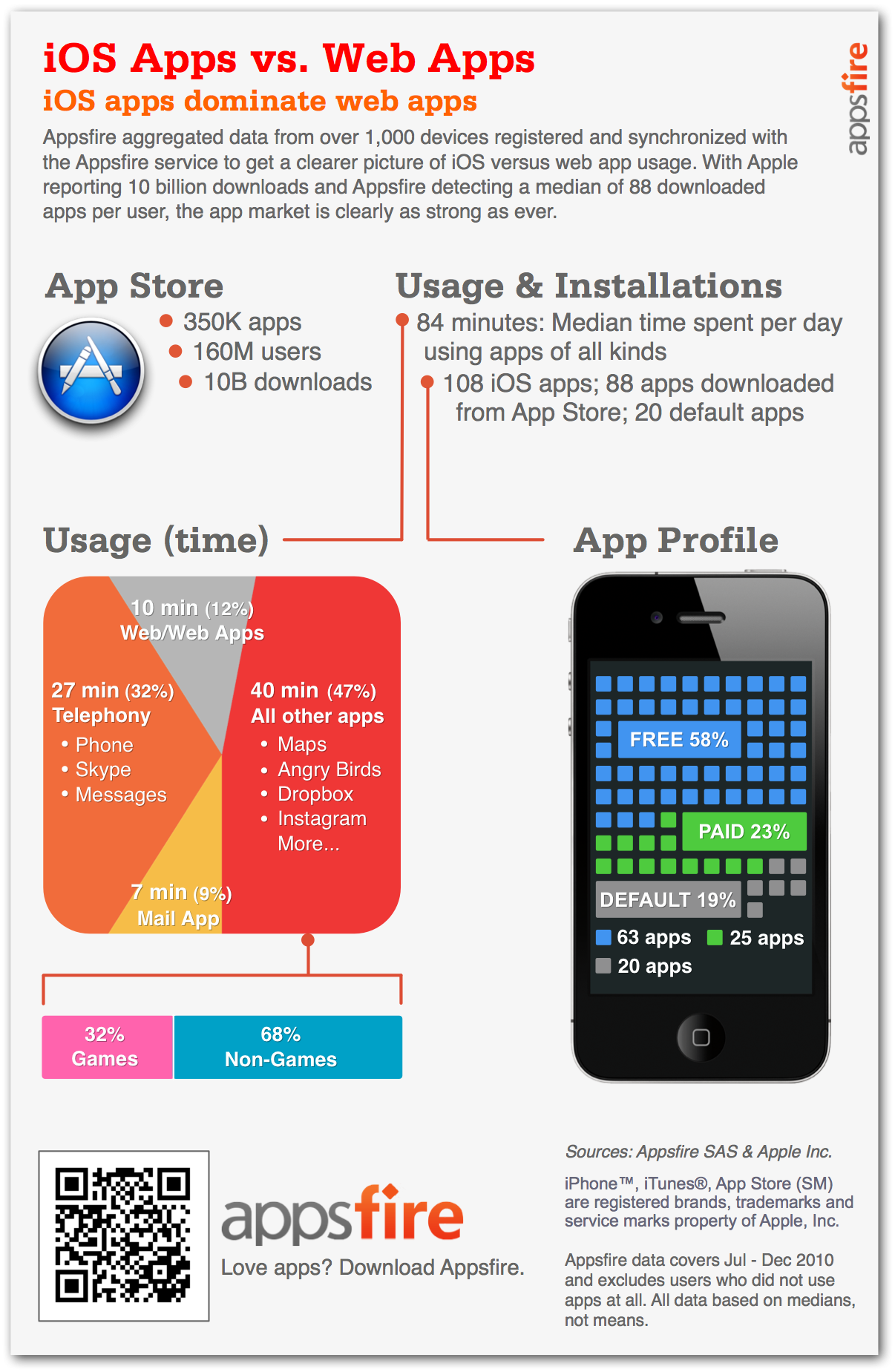 iOS Apps vs. Web Apps
iOS apps dominate web apps

appsfire

Appsfire aggregated data from over 1,000 devices registered and synchronized with the Appsfire service to get a clearer picture of iOS versus web app usage. With Apple reporting 10 billion downloads and Appsfire detecting a median of 88 downloaded apps per user, the app market is clearly as strong as ever.

App Store
• 350K apps
• 160M users
• 10B downloads

Usage & Installations
• 84 minutes: Median time spent per day using apps of all kinds
• 108 iOS apps; 88 apps downloaded from App Store; 20 default apps

Usage (time)

10 min (12%)
Web/Web Apps

27 min (32%)
Telephony
• Phone
• Skype
• Messages

40 min (47%)
All other apps
• Maps
• Angry Birds
• Dropbox
• Instagram
More...

7 min (9%)
Mail App

32%
Games

68%
Non-Games

App Profile

FREE 58%
PAID 23%
DEFAULT 19%
63 apps
25 apps
20 apps

appsfire
Love apps? Download Appsfire.

Sources: Appsfire SAS & Apple Inc.

iPhone™, iTunes®, App Store (SM) are registered brands, trademarks and service marks property of Apple, Inc.

Appsfire data covers Jul - Dec 2010 and excludes users who did not use apps at all. All data based on medians, not means.